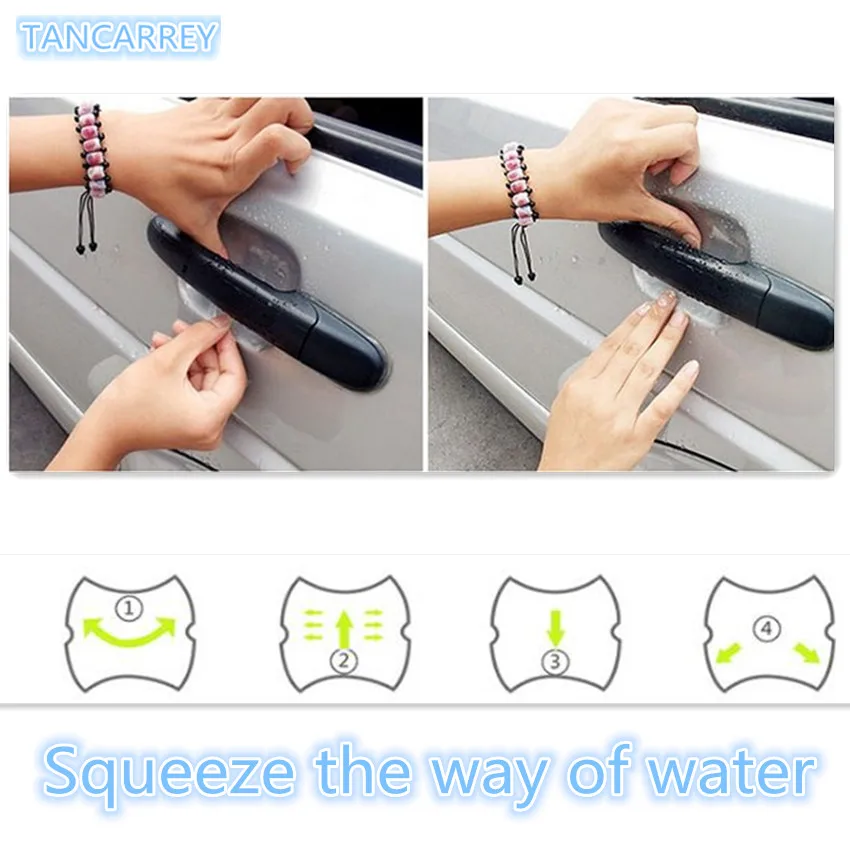 TANCARREY

①

②

③

④

Squeeze the way of water