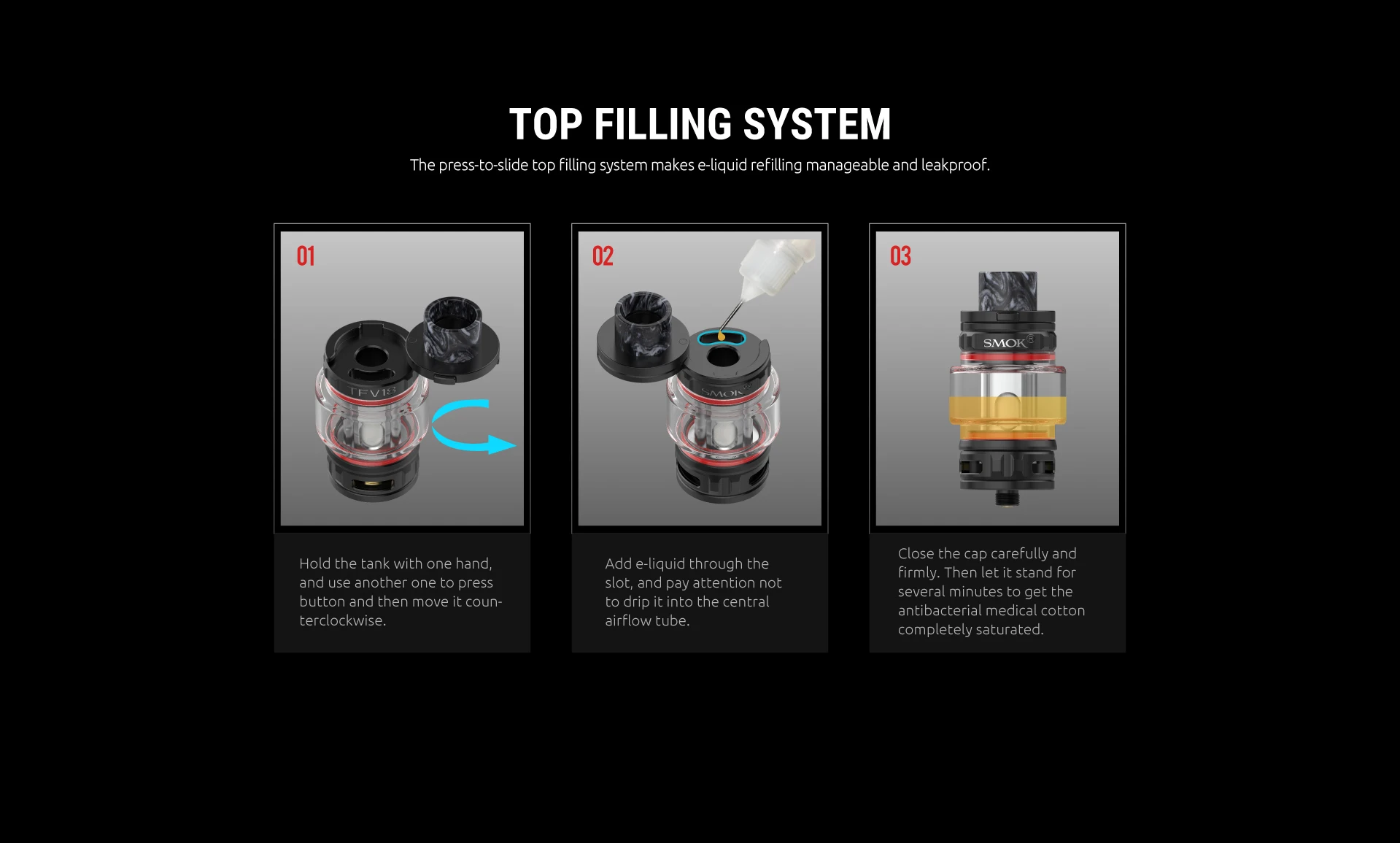 TOP FILLING SYSTEM

The press-to-slide top filling system makes e-liquid refilling manageable and leakproof.

01

TFV18

Hold the tank with one hand, and use another one to press button and then move it counterclockwise.

02

SMOK

Add e-liquid through the slot, and pay attention not to drip it into the central airflow tube.

03

SMOK

Close the cap carefully and firmly. Then let it stand for several minutes to get the antibacterial medical cotton completely saturated.