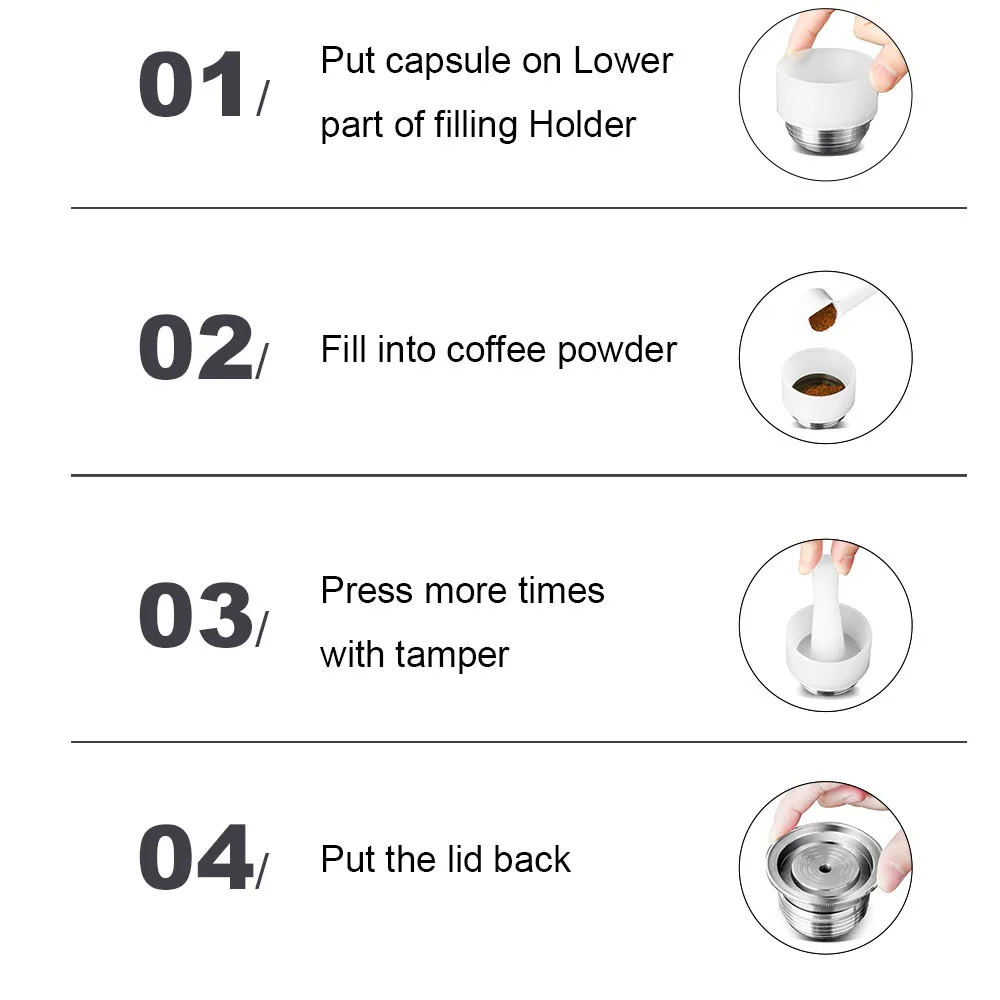 01/ Put capsule on Lower part of filling Holder

02/ Fill into coffee powder

03/ Press more times with tamper

04/ Put the lid back