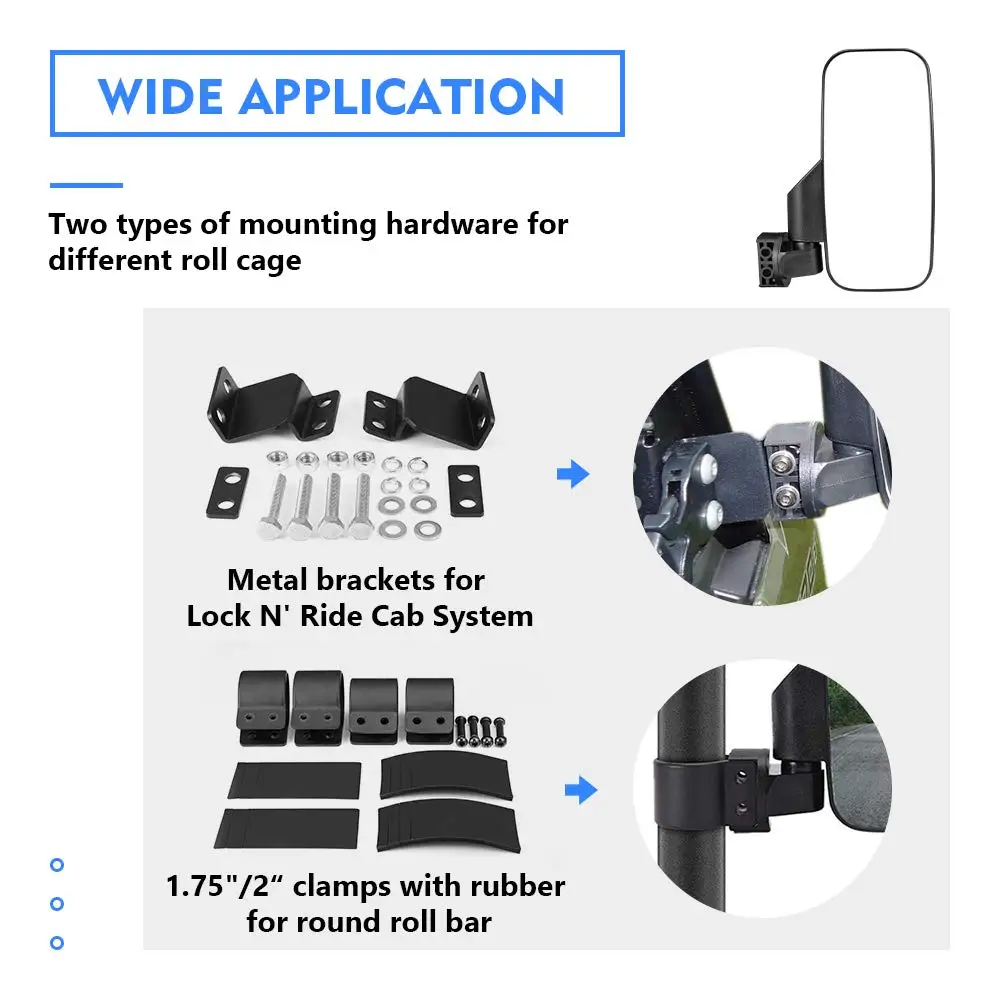 WIDE APPLICATION

Two types of mounting hardware for different roll cage

Metal brackets for Lock N' Ride Cab System

1.75"/2“ clamps with rubber for round roll bar