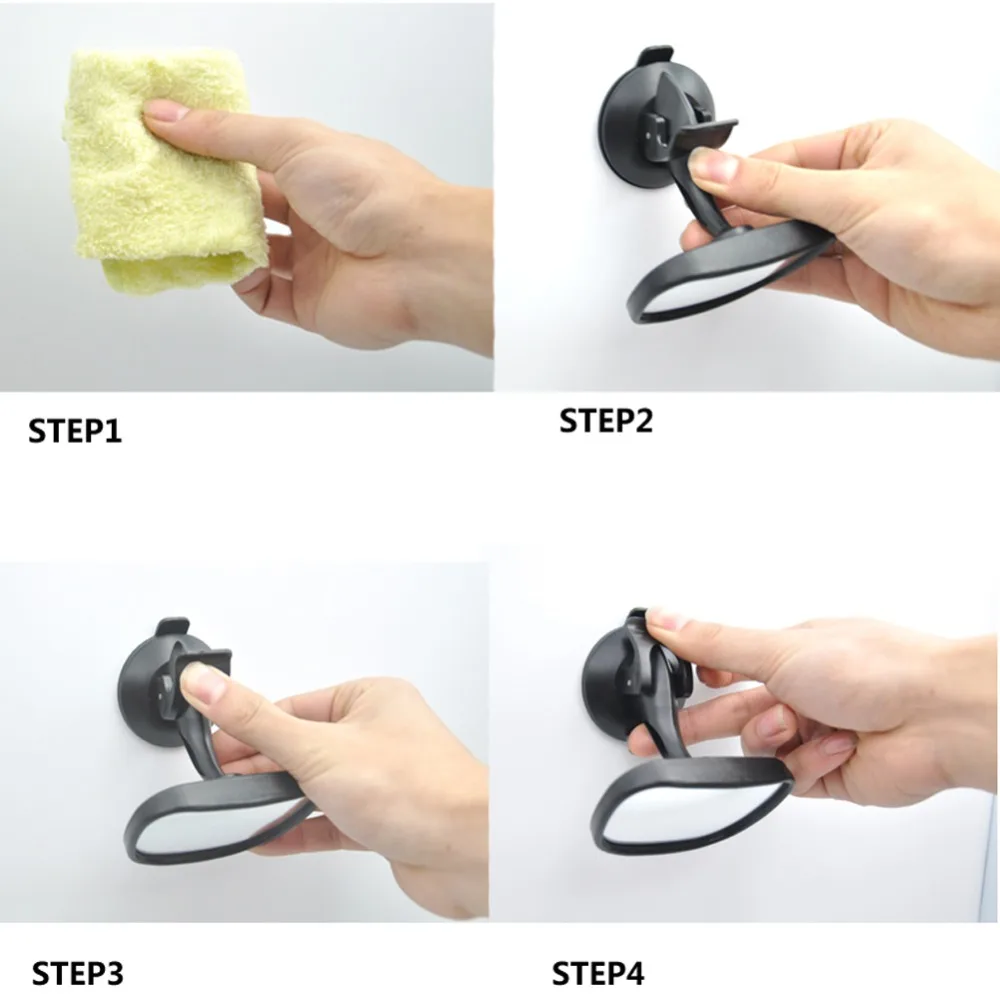 STEP1

STEP2

STEP3

STEP4