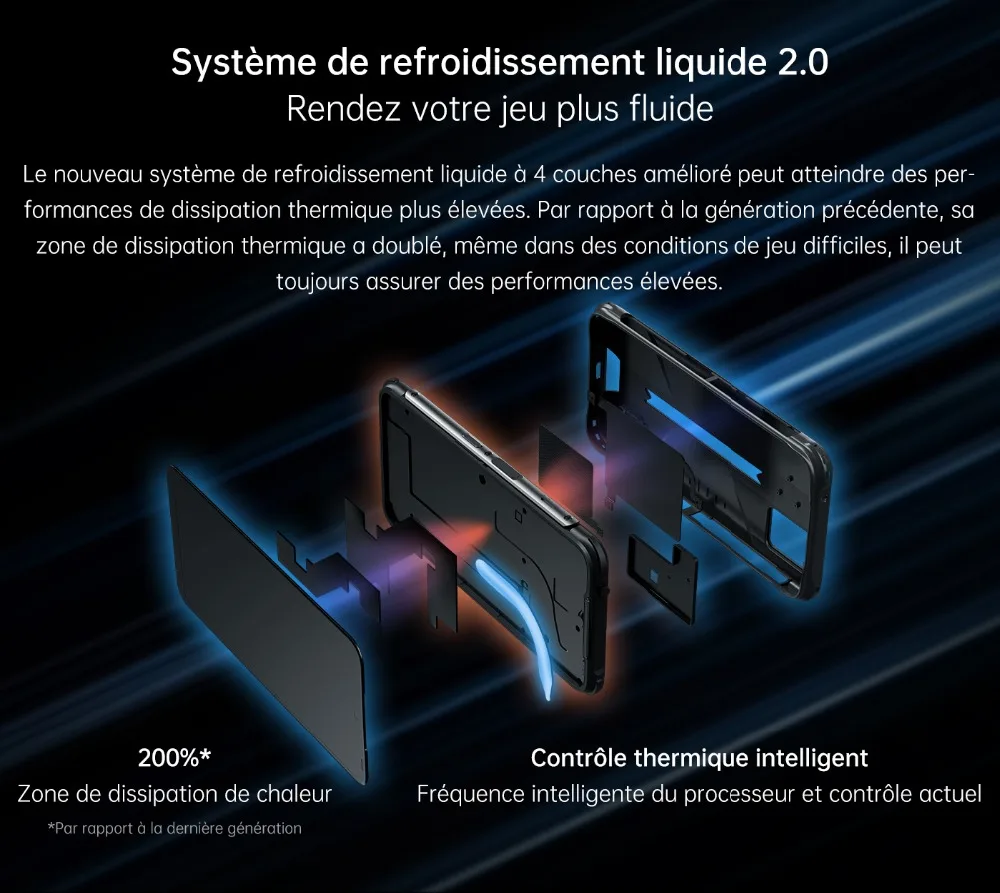 Système de refroidissement liquide 2.0
Rendez votre jeu plus fluide

Le nouveau système de refroidissement liquide à 4 couches amélioré peut atteindre des performances de dissipation thermique plus élevées. Par rapport à la génération précédente, sa zone de dissipation thermique a doublé, même dans des conditions de jeu difficiles, il peut toujours assurer des performances élevées.

200%*
Zone de dissipation de chaleur
*Par rapport à la dernière génération

Contrôle thermique intelligent
Fréquence intelligente du processeur et contrôle actuel