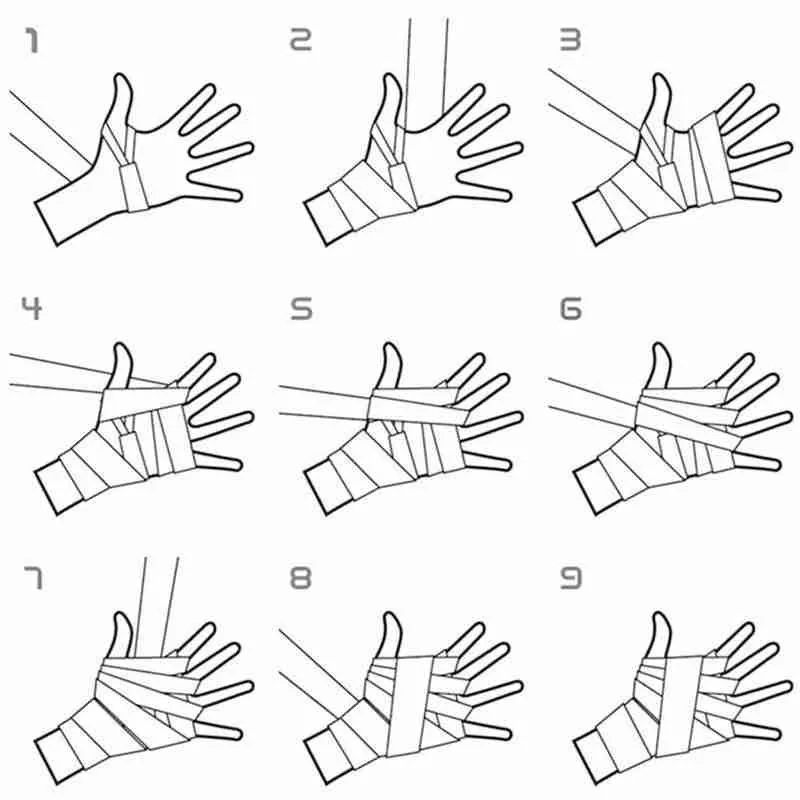 1

2

3

4

5

6

7

8

9