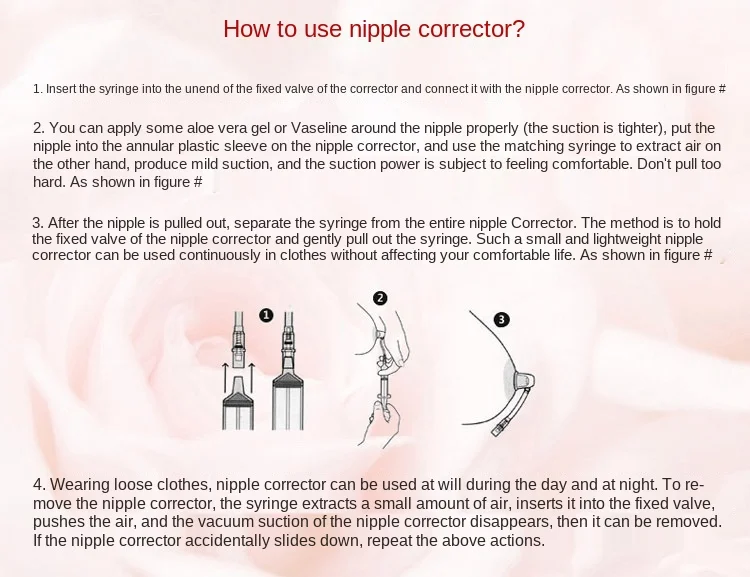 How to use nipple corrector?

1. Insert the syringe into the unend of the fixed valve of the corrector and connect it with the nipple corrector. As shown in figure #

2. You can apply some aloe vera gel or Vaseline around the nipple properly (the suction is tighter), put the nipple into the annular plastic sleeve on the nipple corrector, and use the matching syringe to extract air on the other hand, produce mild suction, and the suction power is subject to feeling comfortable. Don't pull too hard. As shown in figure #

3. After the nipple is pulled out, separate the syringe from the entire nipple Corrector. The method is to hold the fixed valve of the nipple corrector and gently pull out the syringe. Such a small and lightweight nipple corrector can be used continuously in clothes without affecting your comfortable life. As shown in figure #

1

2

3

4. Wearing loose clothes, nipple corrector can be used at will during the day and at night. To remove the nipple corrector, the syringe extracts a small amount of air, inserts it into the fixed valve, pushes the air, and the vacuum suction of the nipple corrector disappears, then it can be removed. If the nipple corrector accidentally slides down, repeat the above actions.