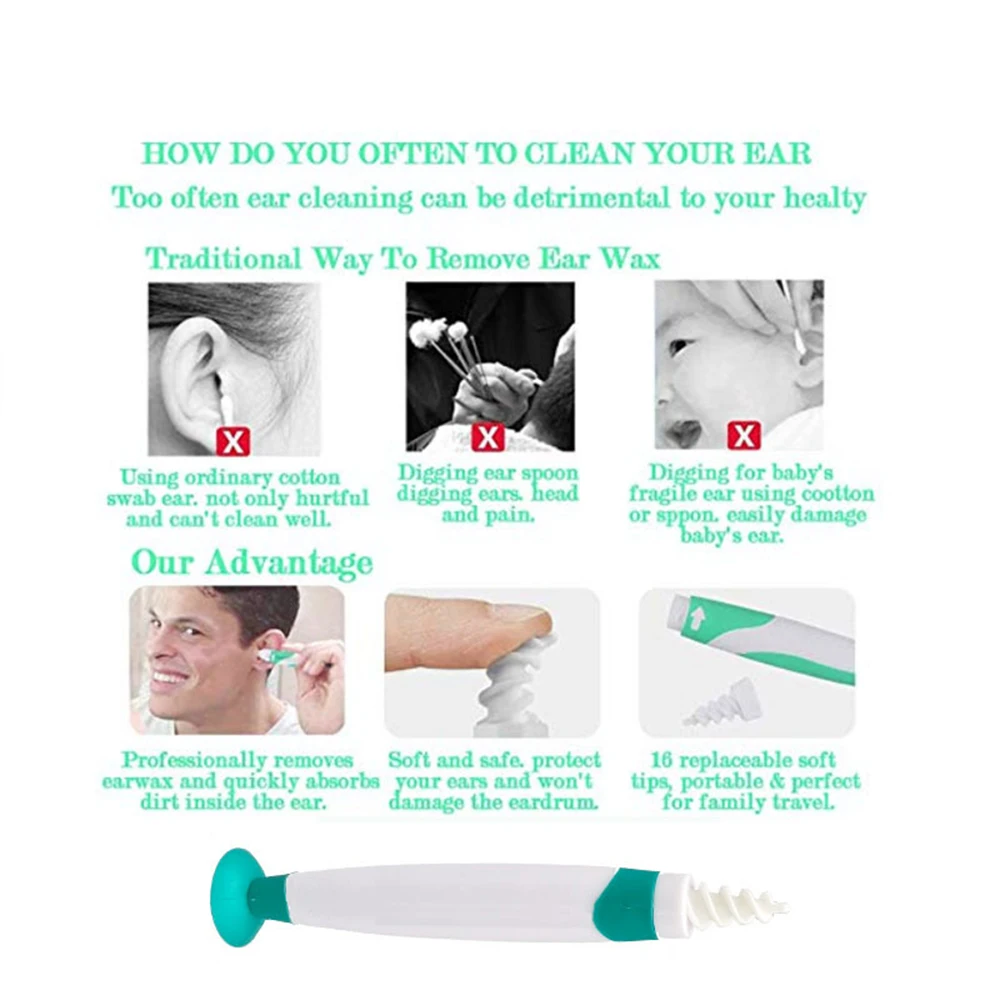 HOW DO YOU OFTEN TO CLEAN YOUR EAR

Too often ear cleaning can be detrimental to your healty

Traditional Way To Remove Ear Wax

X

Using ordinary cotton swab ear. not only hurtful and can't clean well.

X

Digging ear spoon digging ears. head and pain.

X

Digging for baby's fragile ear using cootton or sppon. easily damage baby's ear.

Our Advantage

Professionally removes earwax and quickly absorbs dirt inside the ear.

Soft and safe. protect your ears and won't damage the eardrum.

16 replaceable soft tips, portable & perfect for family travel.