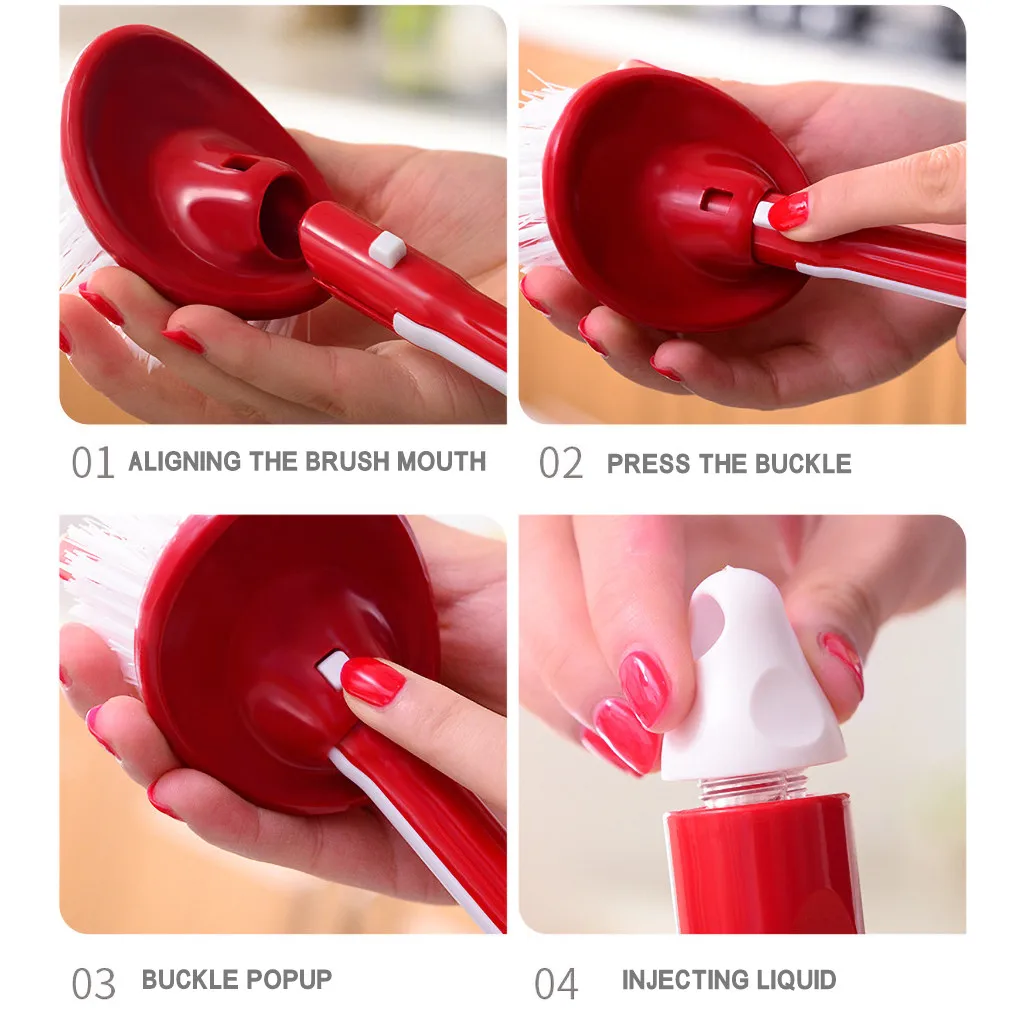 01 ALIGNING THE BRUSH MOUTH

02 PRESS THE BUCKLE

03 BUCKLE POPUP

04 INJECTING LIQUID