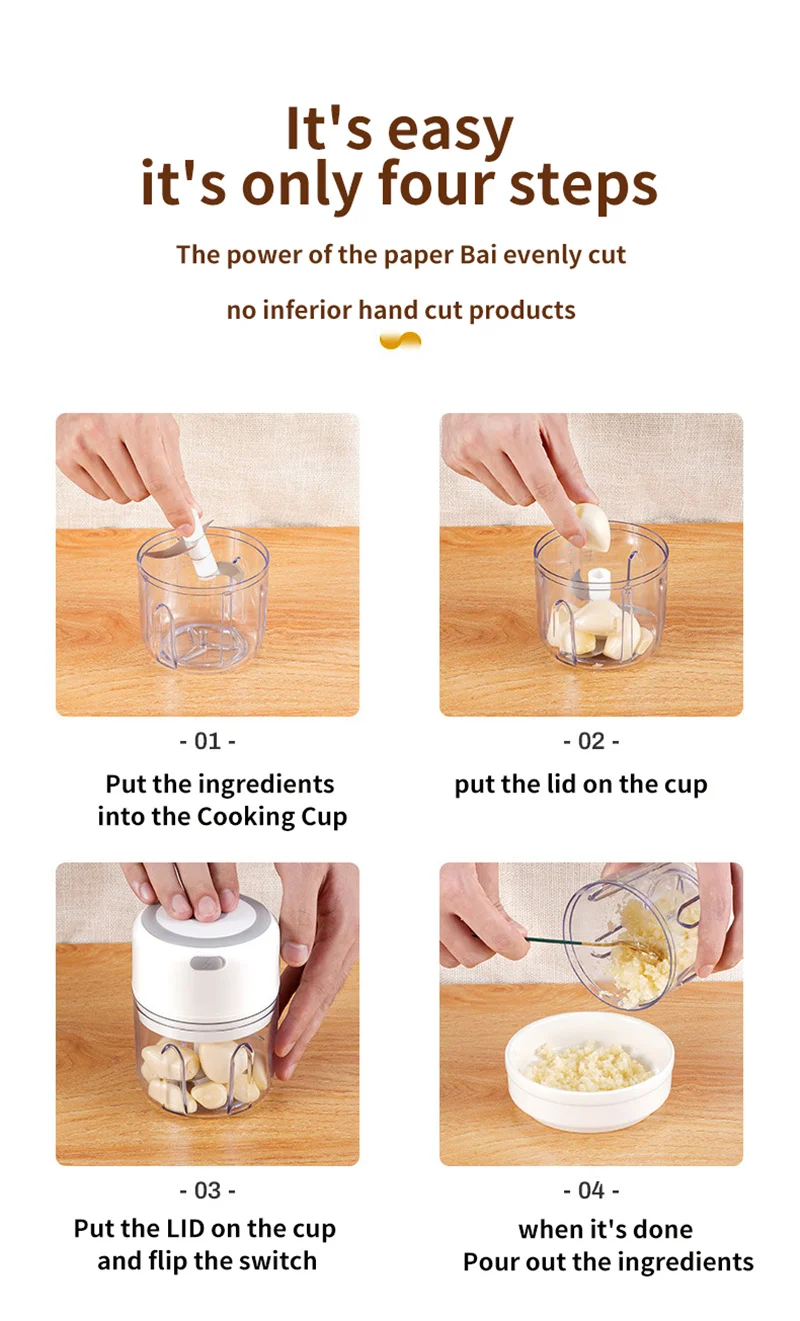 It's easy
it's only four steps

The power of the paper Bai evenly cut

no inferior hand cut products

- 01 -
Put the ingredients into the Cooking Cup

- 02 -
put the lid on the cup

- 03 -
Put the LID on the cup and flip the switch

- 04 -
when it's done
Pour out the ingredients