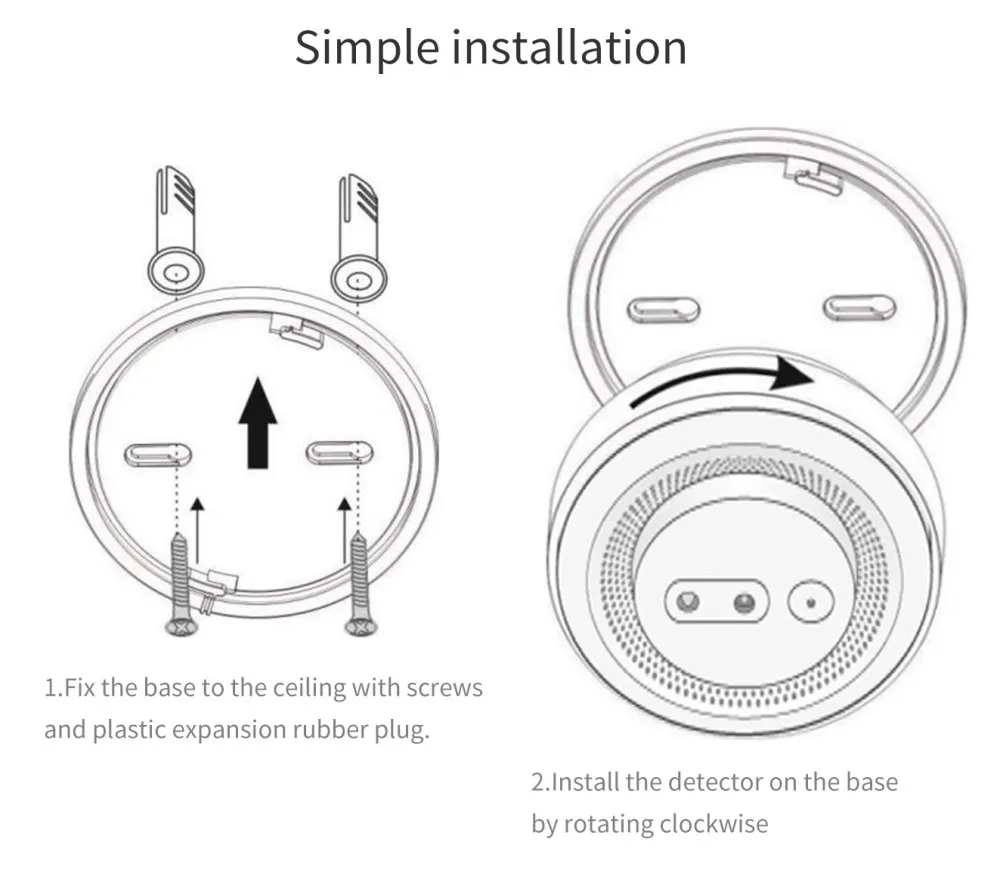 Simple installation

1.Fix the base to the ceiling with screws and plastic expansion rubber plug.

2.Install the detector on the base by rotating clockwise