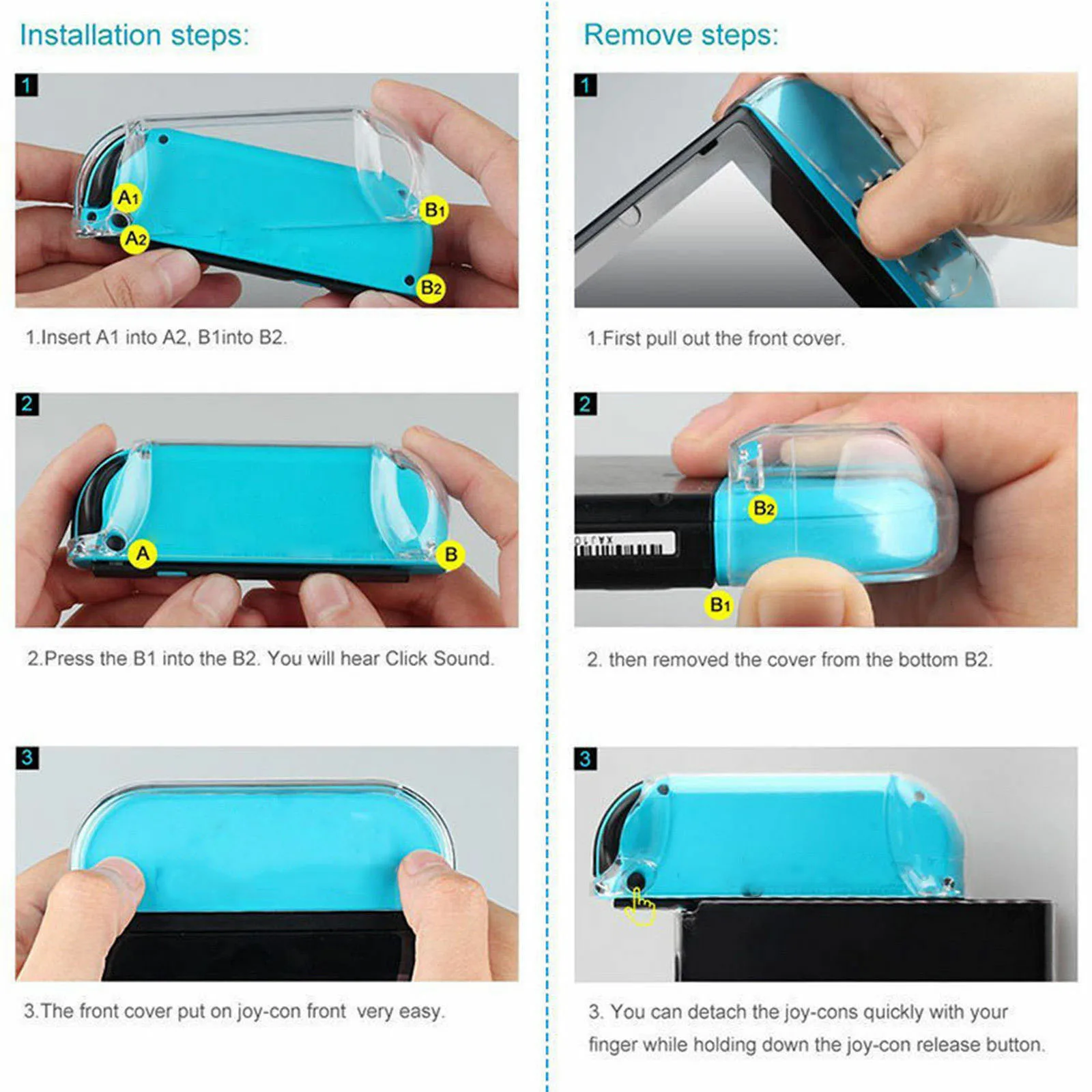 Installation steps:

1

A1
A2
B1
B2

1.Insert A1 into A2, B1into B2.

2

A
B

2.Press the B1 into the B2. You will hear Click Sound.

3

3.The front cover put on joy-con front very easy.

Remove steps:

1

1.First pull out the front cover.

2

B2
B1

2. then removed the cover from the bottom B2.

3

3. You can detach the joy-cons quickly with your finger while holding down the joy-con release button.