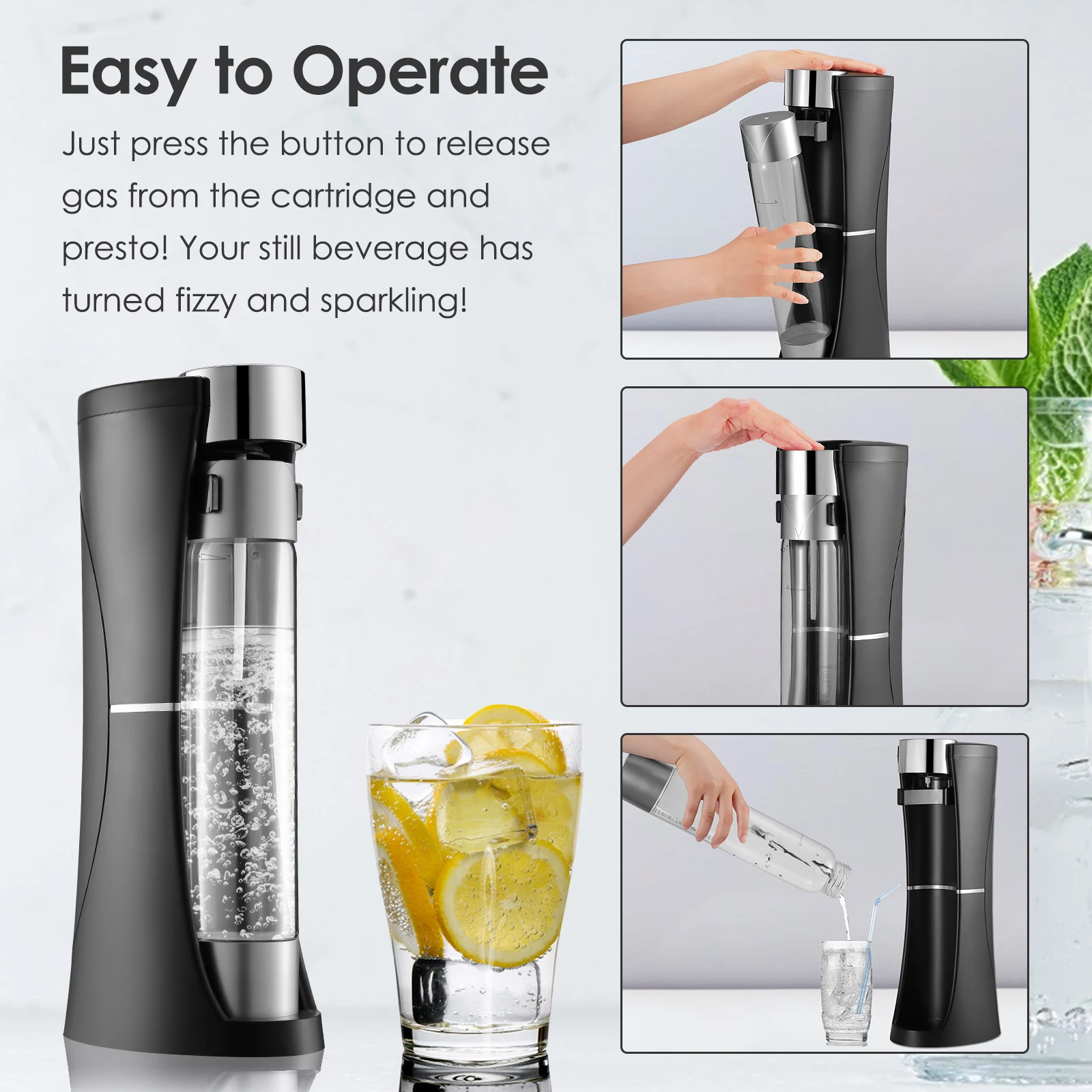 Easy to Operate

Just press the button to release gas from the cartridge and presto! Your still beverage has turned fizzy and sparkling!