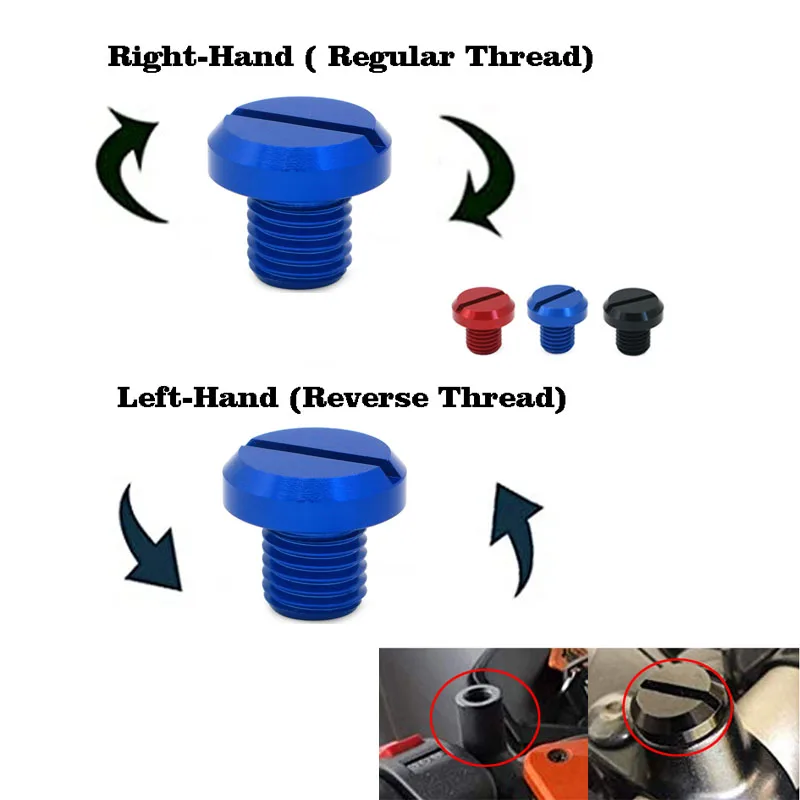 Right-Hand ( Regular Thread)

Left-Hand (Reverse Thread)