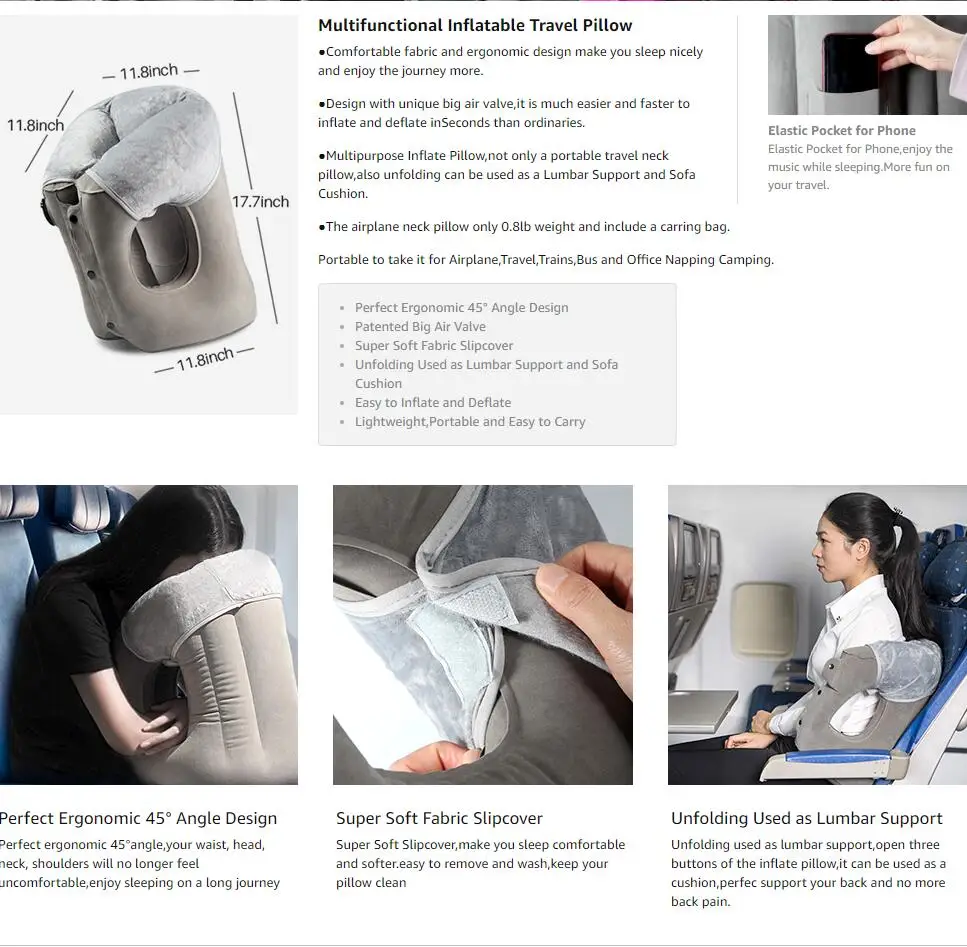 11.8inch

11.8inch

17.7inch

11.8inch

Multifunctional Inflatable Travel Pillow

●Comfortable fabric and ergonomic design make you sleep nicely and enjoy the journey more.

●Design with unique big air valve,it is much easier and faster to inflate and deflate inSeconds than ordinaries.

●Multipurpose Inflate Pillow,not only a portable travel neck pillow,also unfolding can be used as a Lumbar Support and Sofa Cushion.

●The airplane neck pillow only 0.8lb weight and include a carring bag.

Portable to take it for Airplane,Travel,Trains,Bus and Office Napping Camping.

- Perfect Ergonomic 45° Angle Design
- Patented Big Air Valve
- Super Soft Fabric Slipcover
- Unfolding Used as Lumbar Support and Sofa Cushion
- Easy to Inflate and Deflate
- Lightweight,Portable and Easy to Carry

Elastic Pocket for Phone

Elastic Pocket for Phone,enjoy the music while sleeping.More fun on your travel.

Perfect Ergonomic 45° Angle Design

Perfect ergonomic 45°angle,your waist, head, neck, shoulders will no longer feel uncomfortable,enjoy sleeping on a long journey

Super Soft Fabric Slipcover

Super Soft Slipcover,make you sleep comfortable and softer.easy to remove and wash,keep your pillow clean

Unfolding Used as Lumbar Support

Unfolding used as lumbar support,open three buttons of the inflate pillow,it can be used as a cushion,perfec support your back and no more back pain.