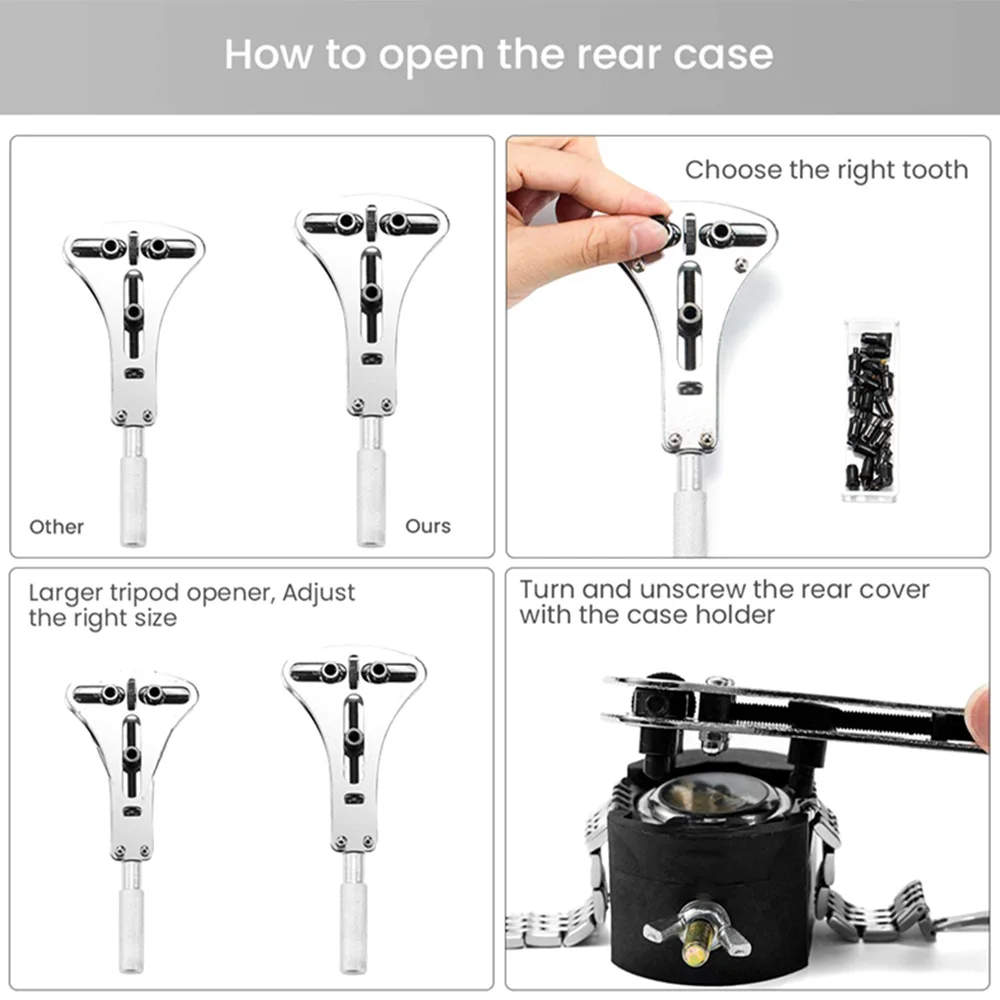 How to open the rear case

Other

Ours

Choose the right tooth

Larger tripod opener, Adjust the right size

Turn and unscrew the rear cover with the case holder