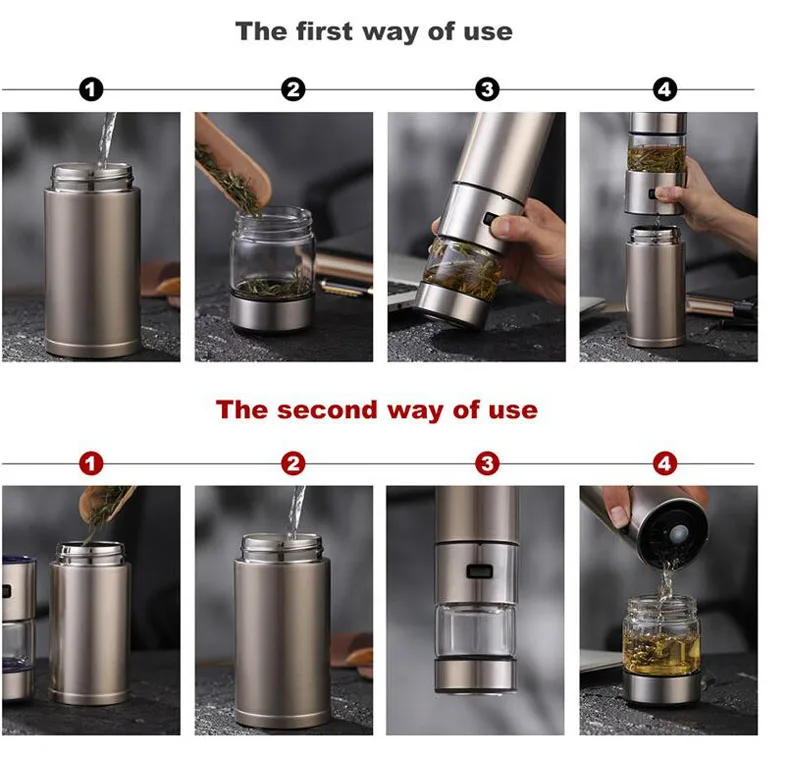 The first way of use

1

2

3

4

The second way of use

1

2

3

4