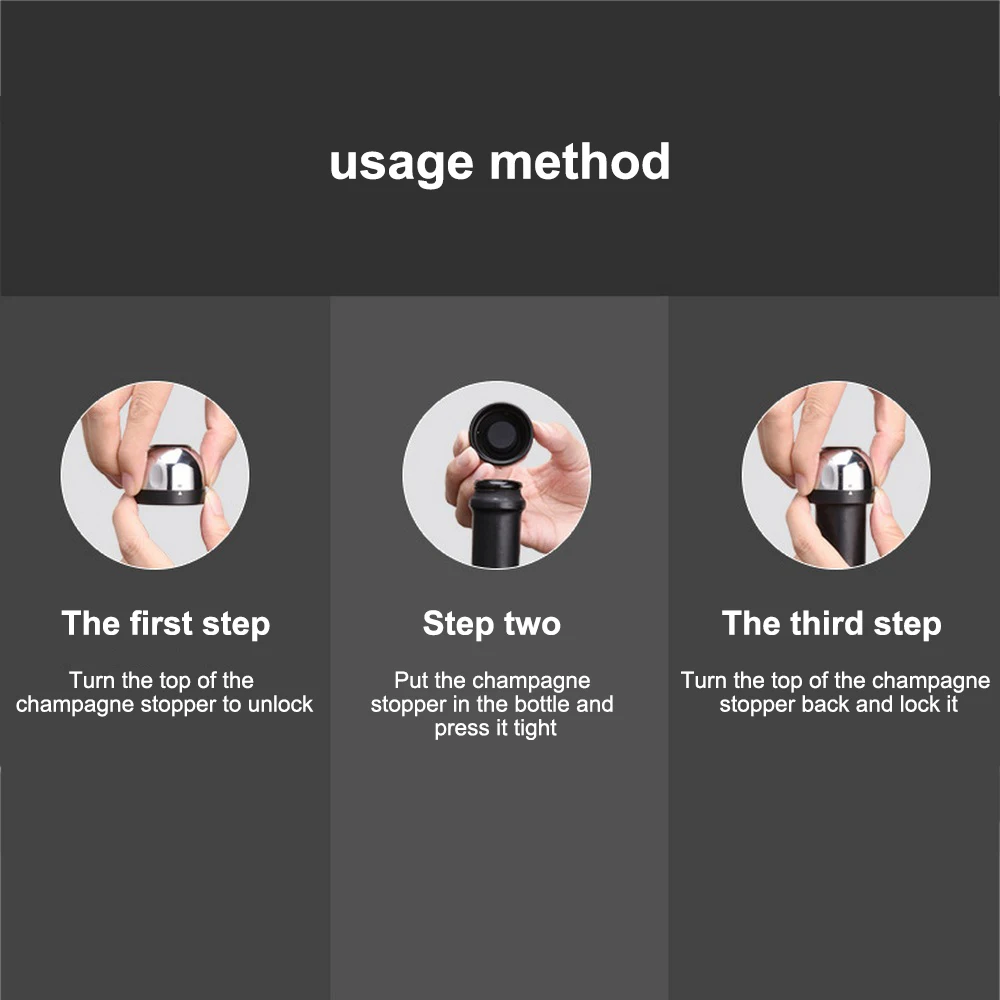 usage method

The first step

Turn the top of the champagne stopper to unlock

Step two

Put the champagne stopper in the bottle and press it tight

The third step

Turn the top of the champagne stopper back and lock it