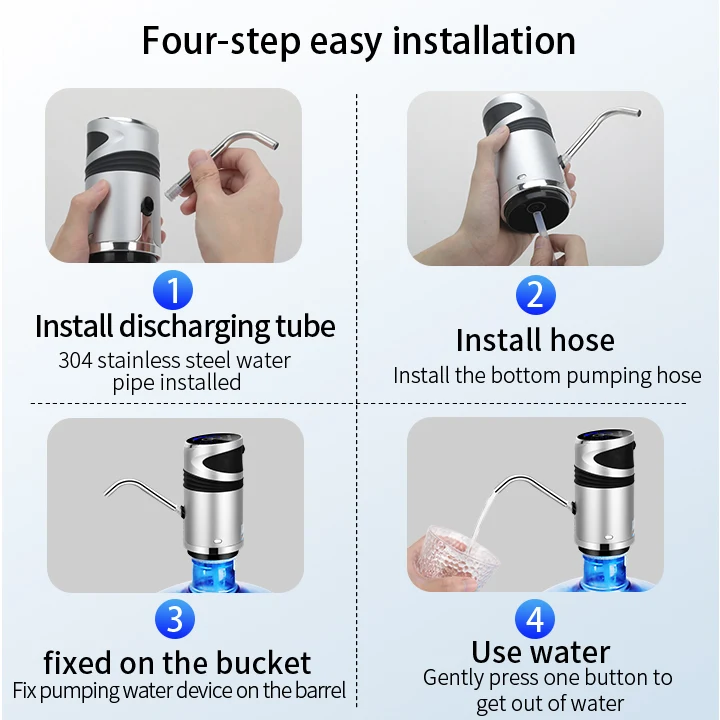 Four-step easy installation

1

Install discharging tube

304 stainless steel water pipe installed

2

Install hose

Install the bottom pumping hose

3

fixed on the bucket

Fix pumping water device on the barrel

4

Use water

Gently press one button to get out of water