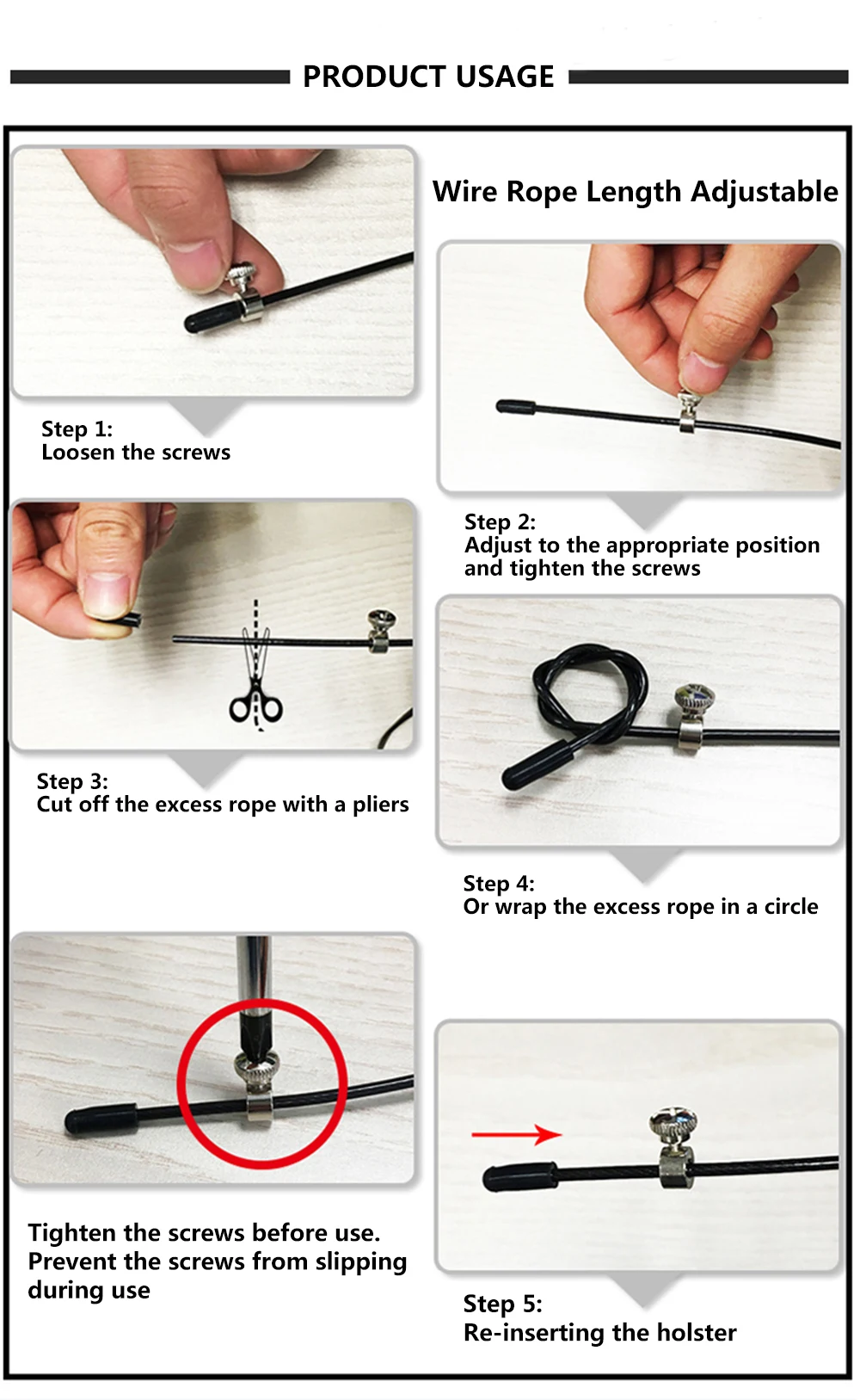 PRODUCT USAGE

Wire Rope Length Adjustable

Step 1:
Loosen the screws

Step 2:
Adjust to the appropriate position and tighten the screws

Step 3:
Cut off the excess rope with a pliers

Step 4:
Or wrap the excess rope in a circle

Tighten the screws before use. Prevent the screws from slipping during use

Step 5:
Re-inserting the holster