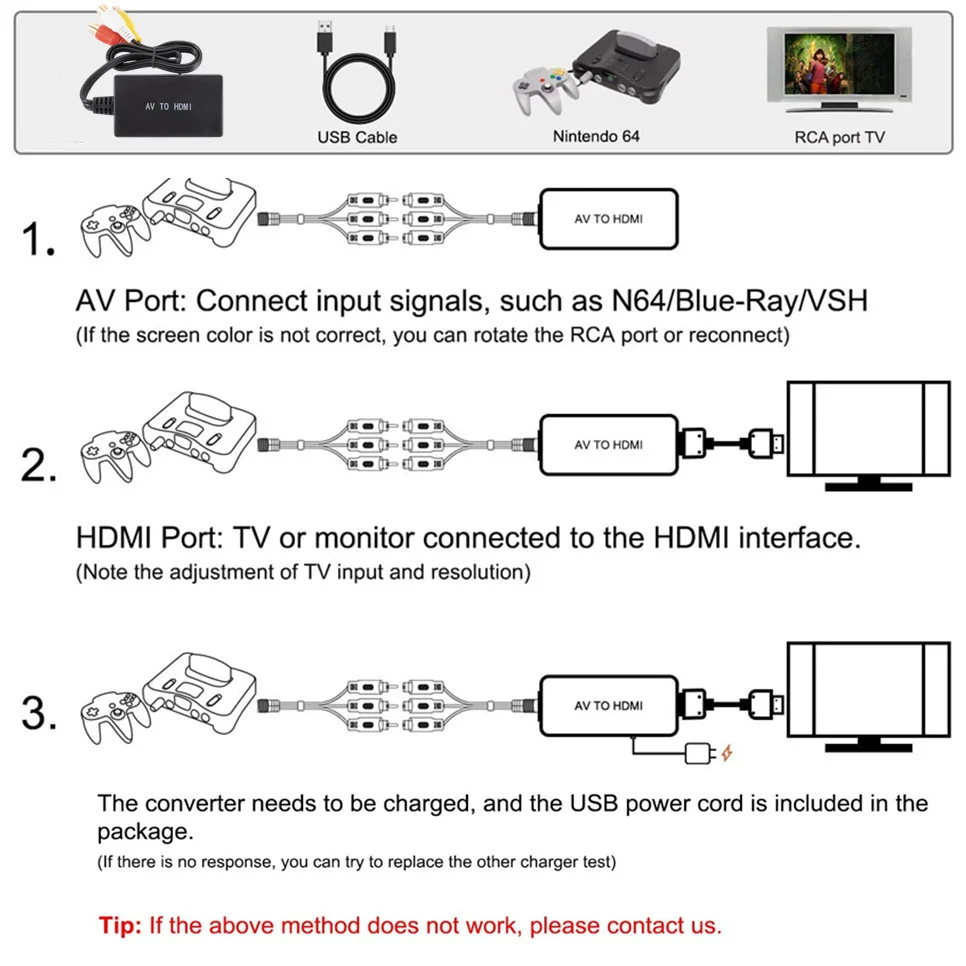 AV TO HDMI

USB Cable

Nintendo 64

RCA port TV

1.

AV TO HDMI

AV Port: Connect input signals, such as N64/Blue-Ray/VSH
(If the screen color is not correct, you can rotate the RCA port or reconnect)

2.

AV TO HDMI

HDMI Port: TV or monitor connected to the HDMI interface.
(Note the adjustment of TV input and resolution)

3.

AV TO HDMI

The converter needs to be charged, and the USB power cord is included in the package.
(If there is no response, you can try to replace the other charger test)

Tip: If the above method does not work, please contact us.