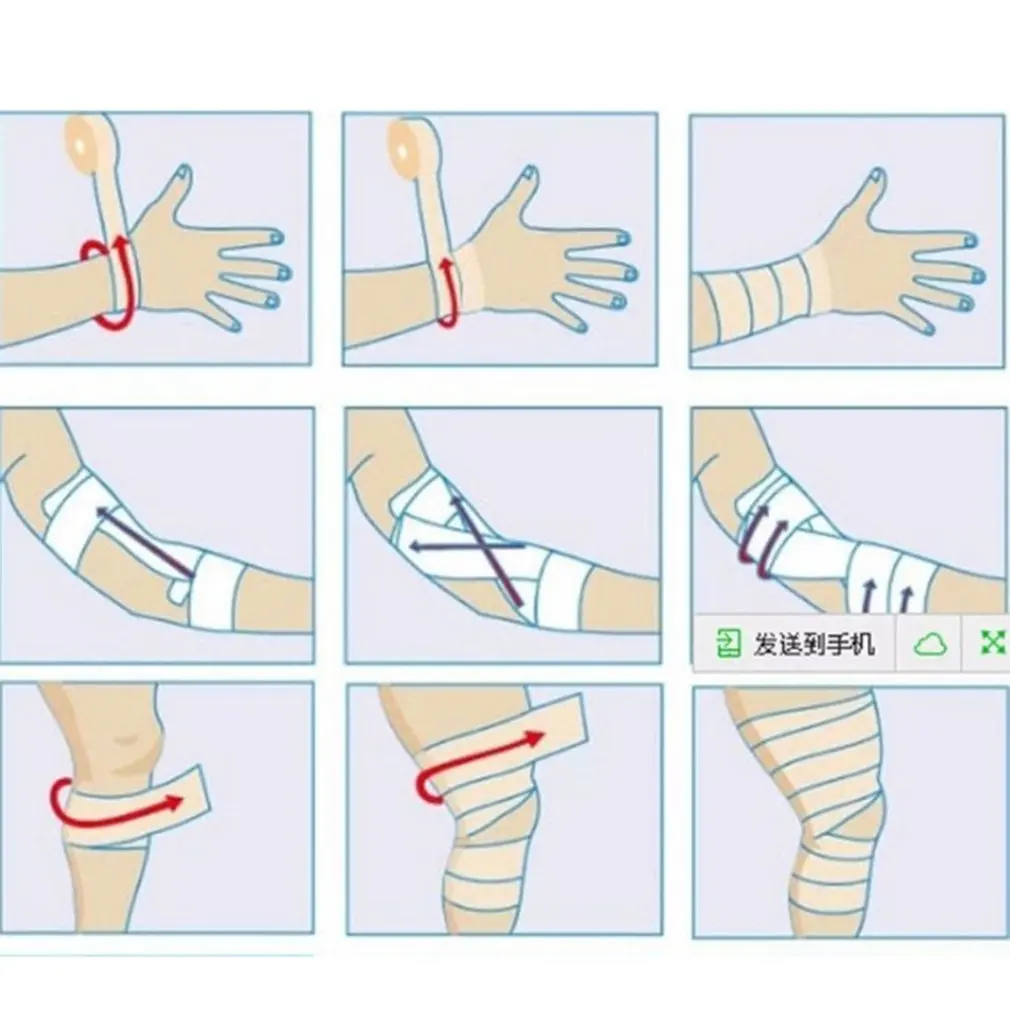 发送到手机