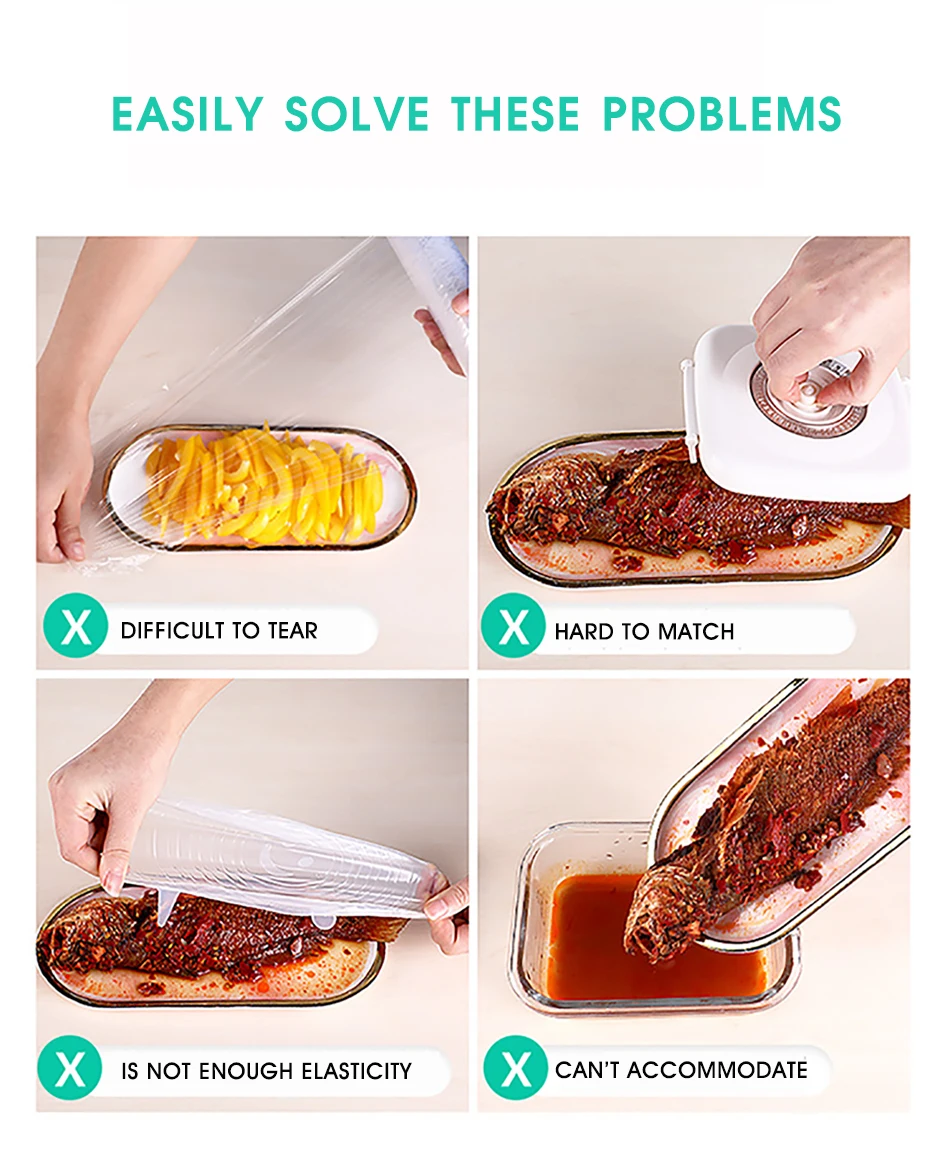 EASILY SOLVE THESE PROBLEMS

X DIFFICULT TO TEAR

X HARD TO MATCH

X IS NOT ENOUGH ELASTICITY

X CAN'T ACCOMMODATE