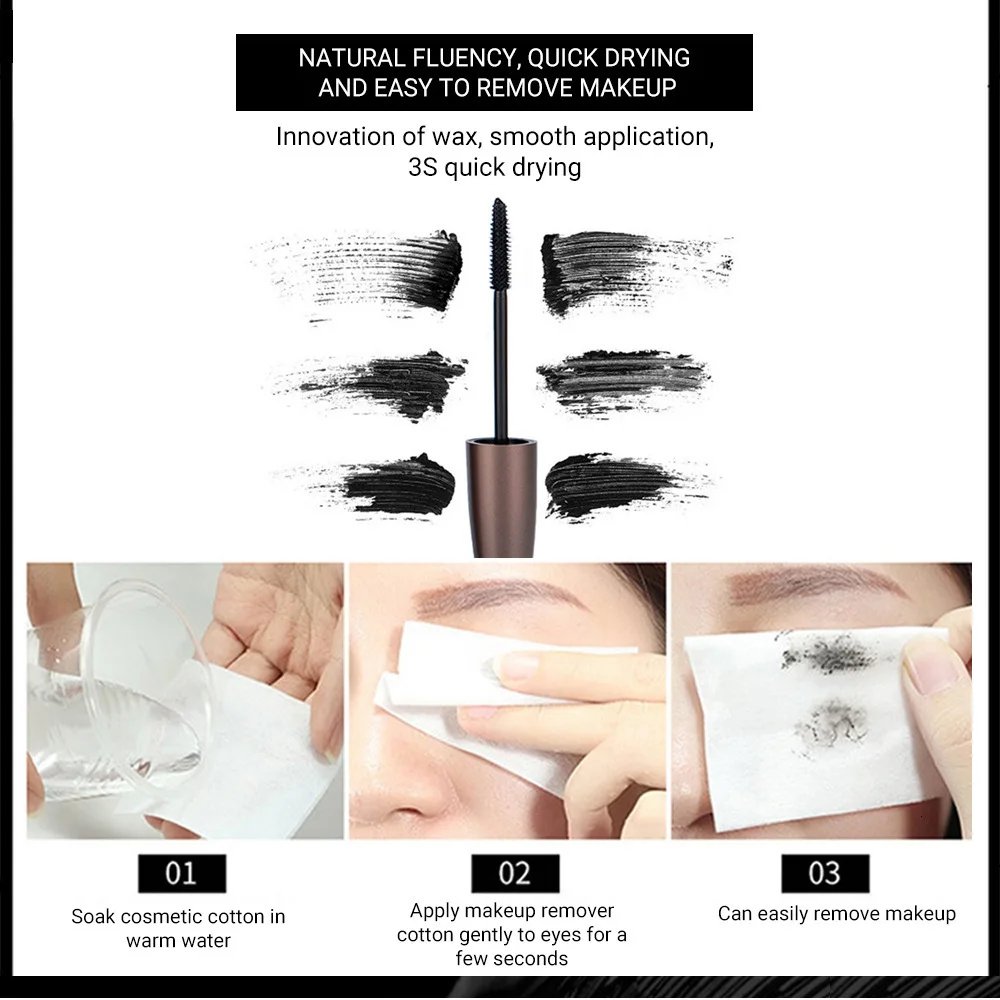 NATURAL FLUENCY, QUICK DRYING AND EASY TO REMOVE MAKEUP

Innovation of wax, smooth application, 3S quick drying

01

Soak cosmetic cotton in warm water

02

Apply makeup remover cotton gently to eyes for a few seconds

03

Can easily remove makeup