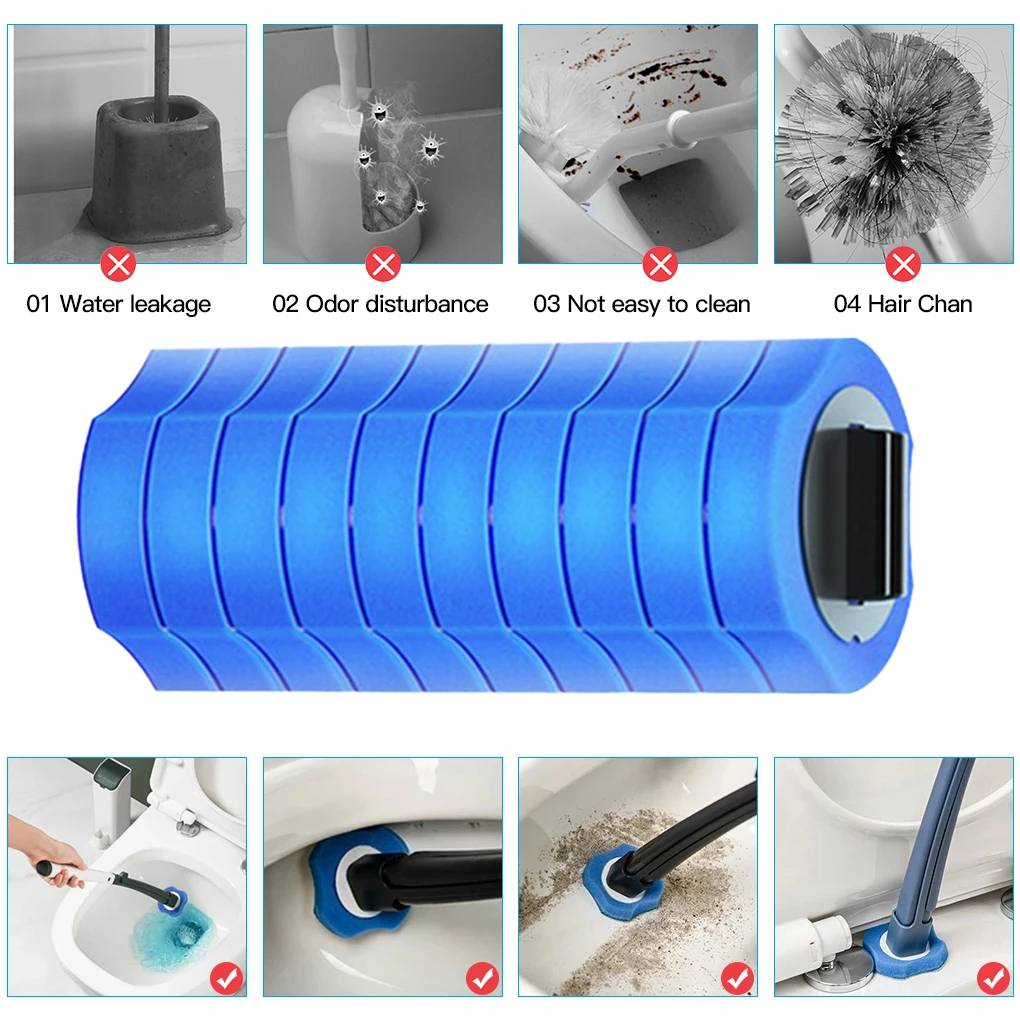 01 Water leakage

02 Odor disturbance

03 Not easy to clean

04 Hair Chan