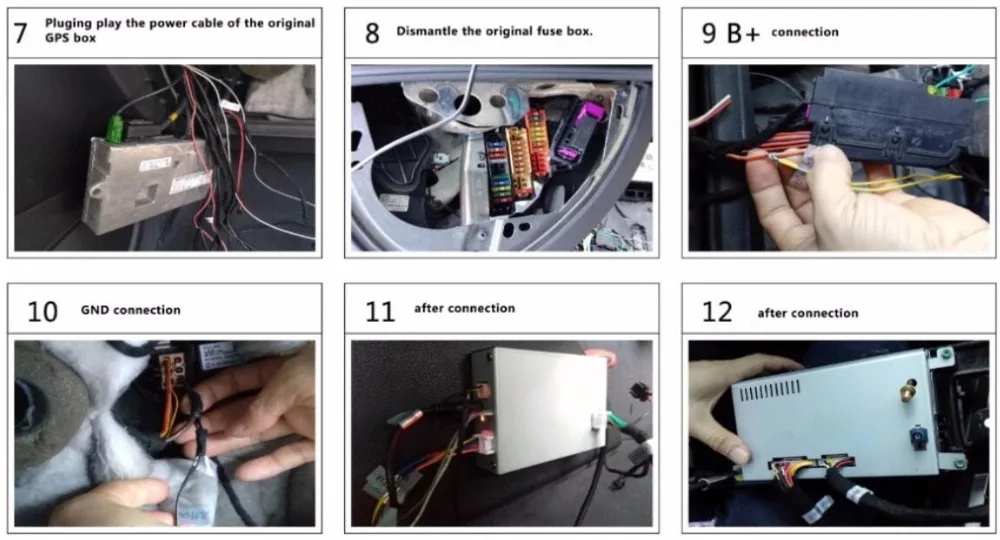 7 Pluging play the power cable of the original GPS box

8 Dismantle the original fuse box.

9 B+ connection

10 GND connection

11 after connection

12 after connection