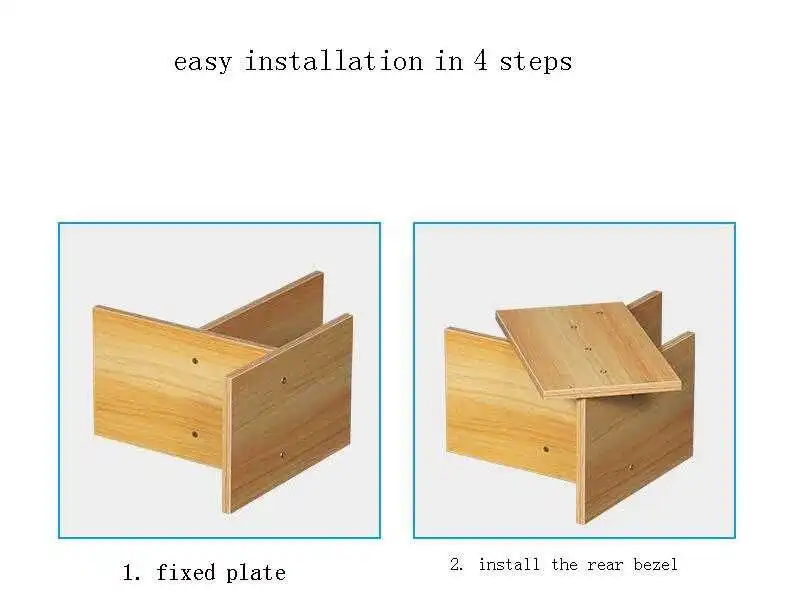 easy installation in 4 steps

1. fixed plate

2. install the rear bezel