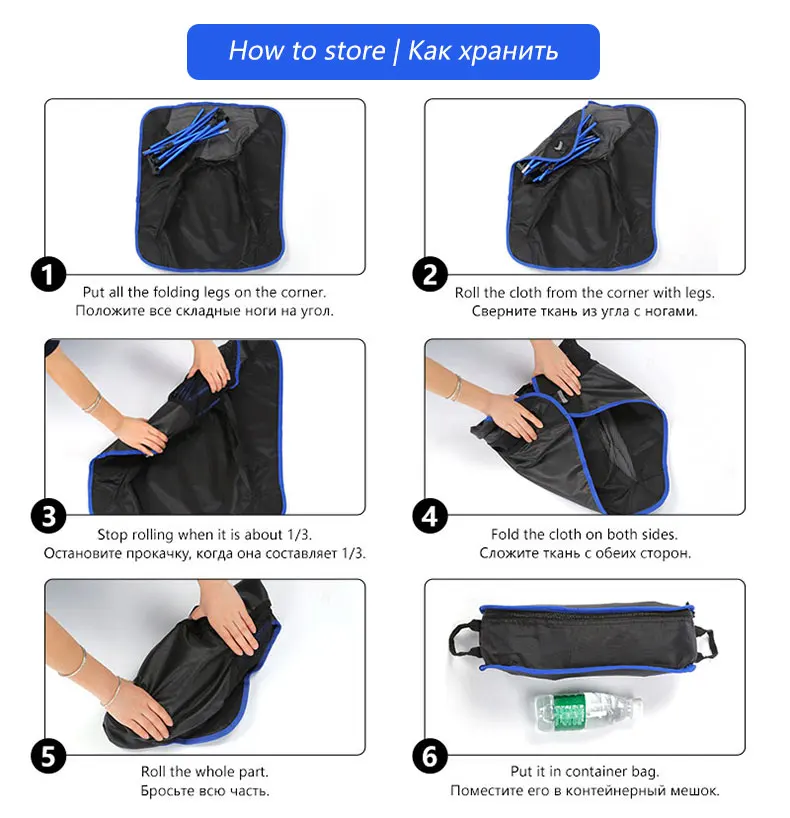 How to store | Как хранить

1
Put all the folding legs on the corner.
Положите все складные ноги на угол.

2
Roll the cloth from the corner with legs.
Сверните ткань из угла с ногами.

3
Stop rolling when it is about 1/3.
Остановите прокачку, когда она составляет 1/3.

4
Fold the cloth on both sides.
Сложите ткань с обеих сторон.

5
Roll the whole part.
Бросьте всю часть.

6
Put it in container bag.
Поместите его в контейнерный мешок.