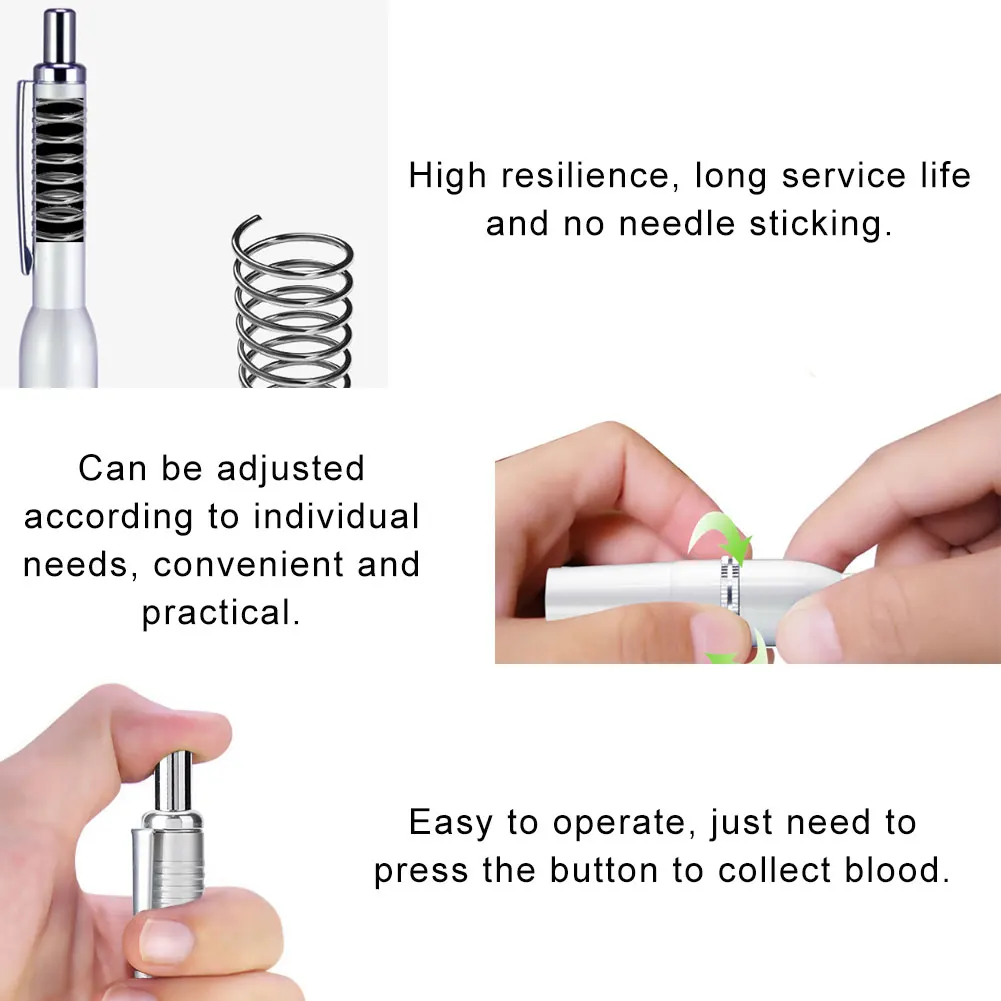 High resilience, long service life and no needle sticking.

Can be adjusted according to individual needs, convenient and practical.

Easy to operate, just need to press the button to collect blood.