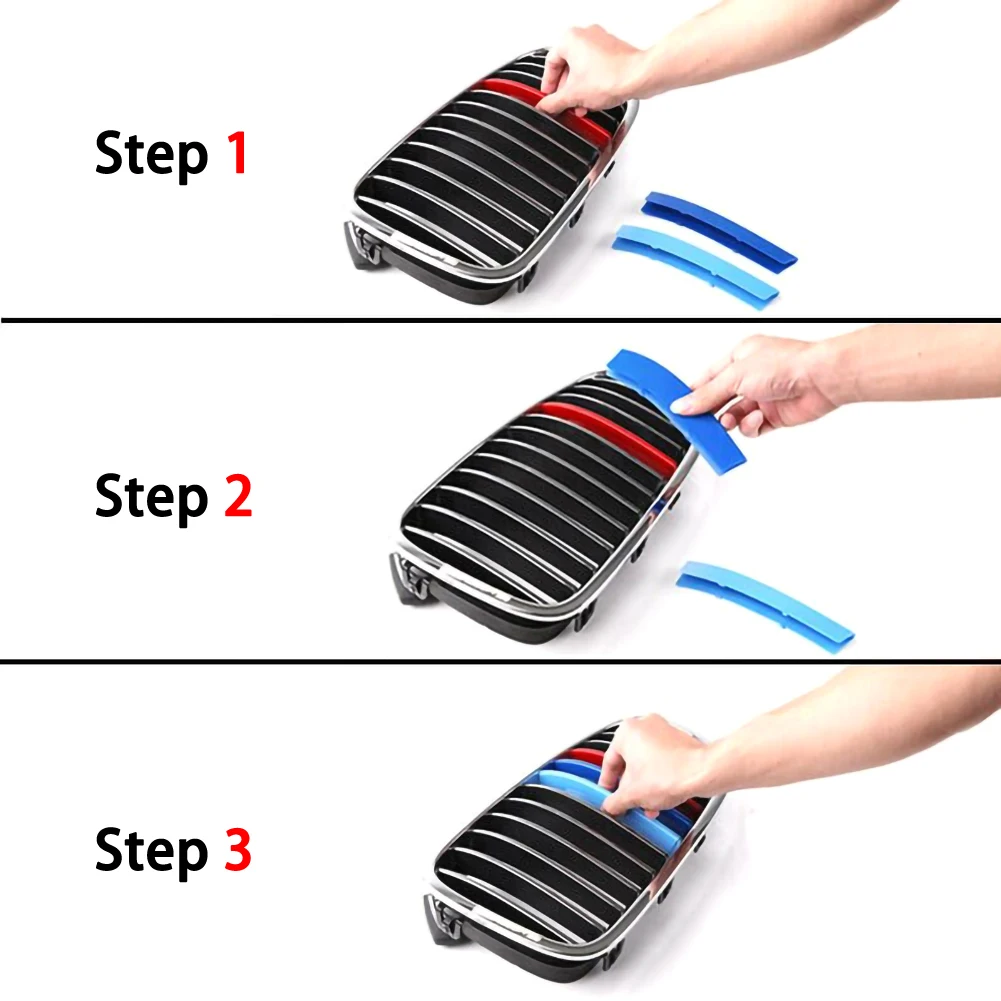 Step 1

Step 2

Step 3