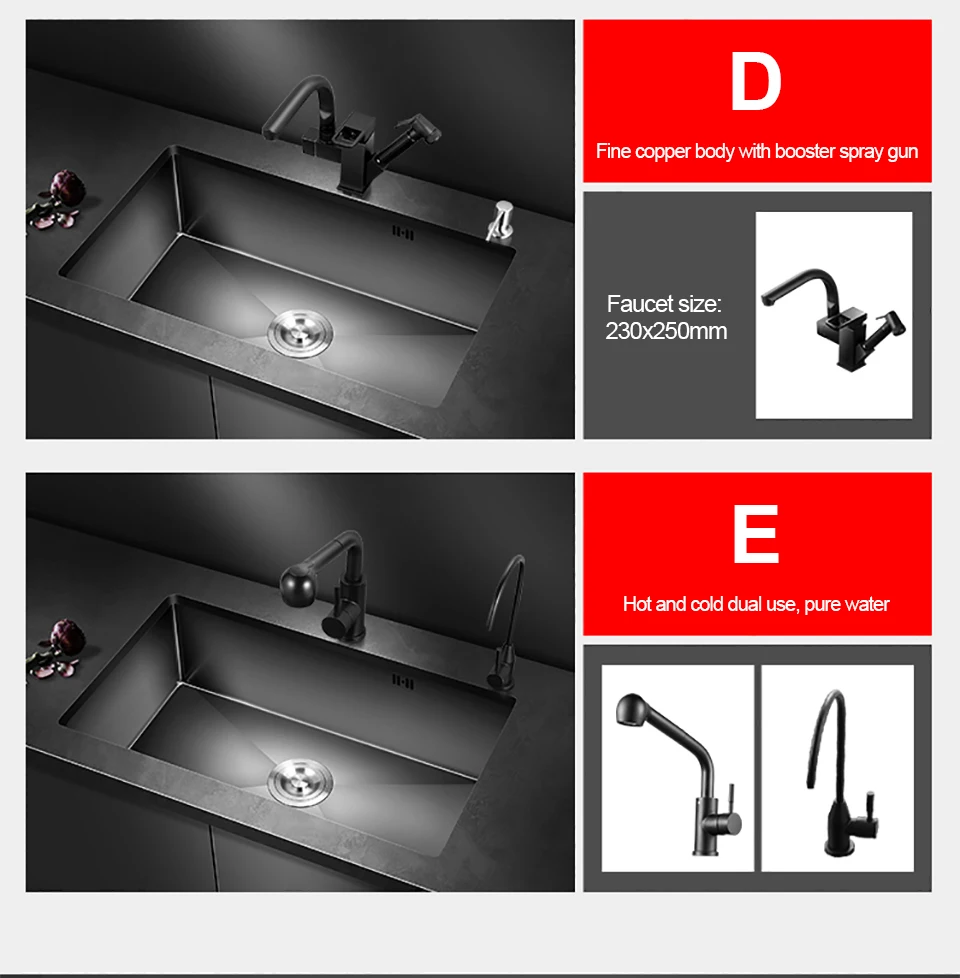 D

Fine copper body with booster spray gun

Faucet size:
230x250mm

E

Hot and cold dual use, pure water