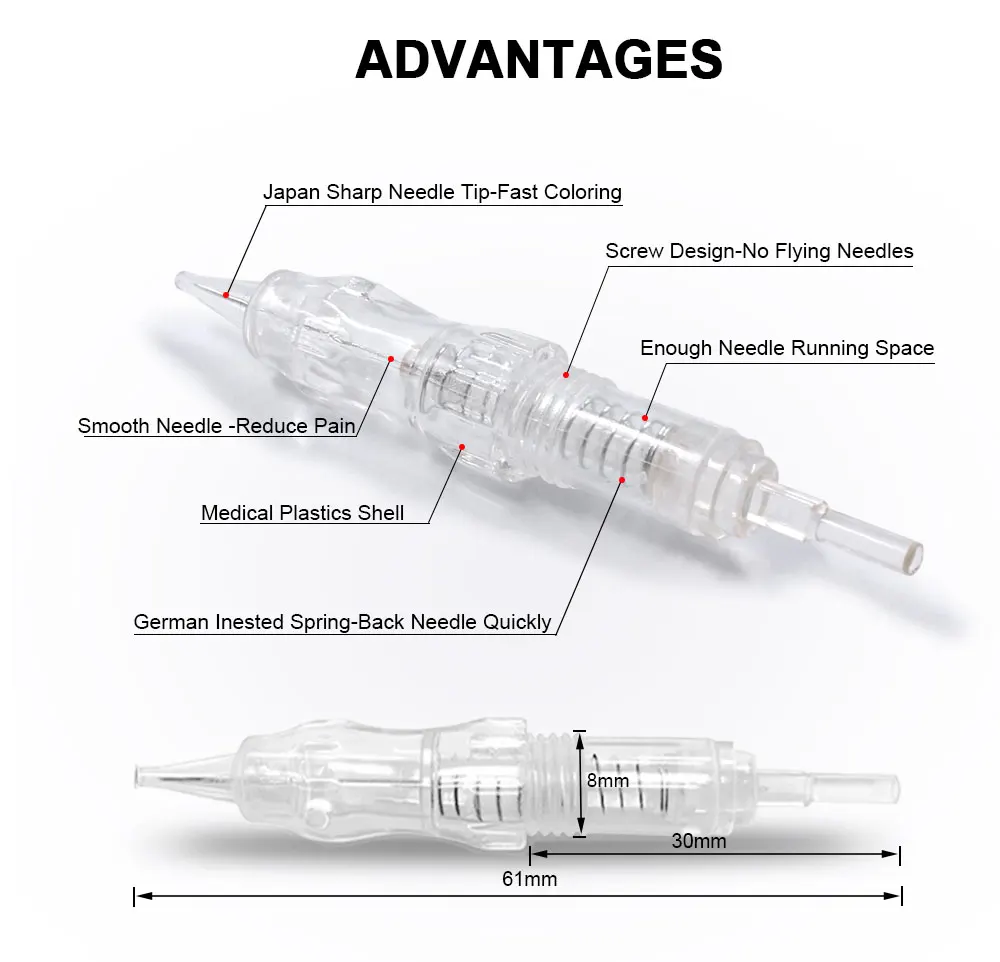 ADVANTAGES

Japan Sharp Needle Tip-Fast Coloring

Screw Design-No Flying Needles

Enough Needle Running Space

Smooth Needle -Reduce Pain

Medical Plastics Shell

German Inested Spring-Back Needle Quickly

8mm

30mm

61mm