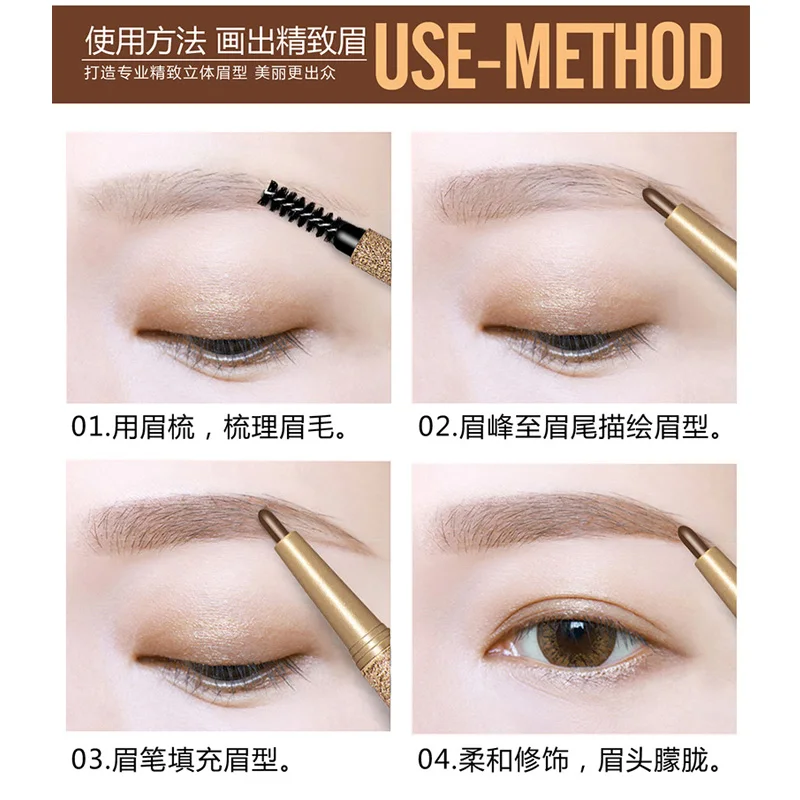 使用方法 画出精致眉
打造专业精致立体眉型 美丽更出众
USE-METHOD

01.用眉梳，梳理眉毛。

02.眉峰至眉尾描绘眉型。

03.眉笔填充眉型。

04.柔和修饰，眉头朦胧。