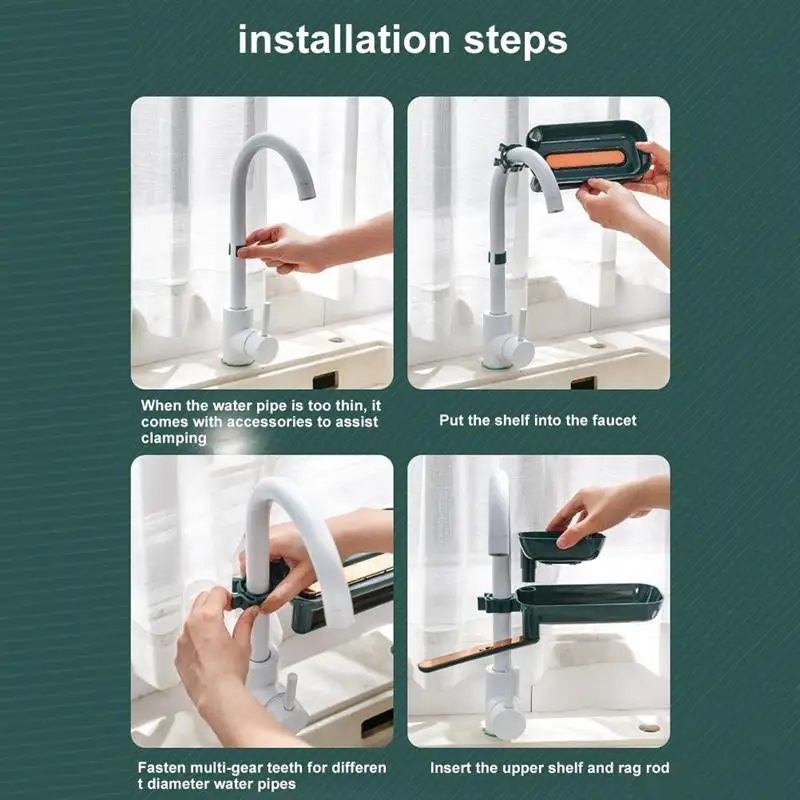 installation steps

When the water pipe is too thin, it comes with accessories to assist clamping

Put the shelf into the faucet

Fasten multi-gear teeth for differen t diameter water pipes

Insert the upper shelf and rag rod