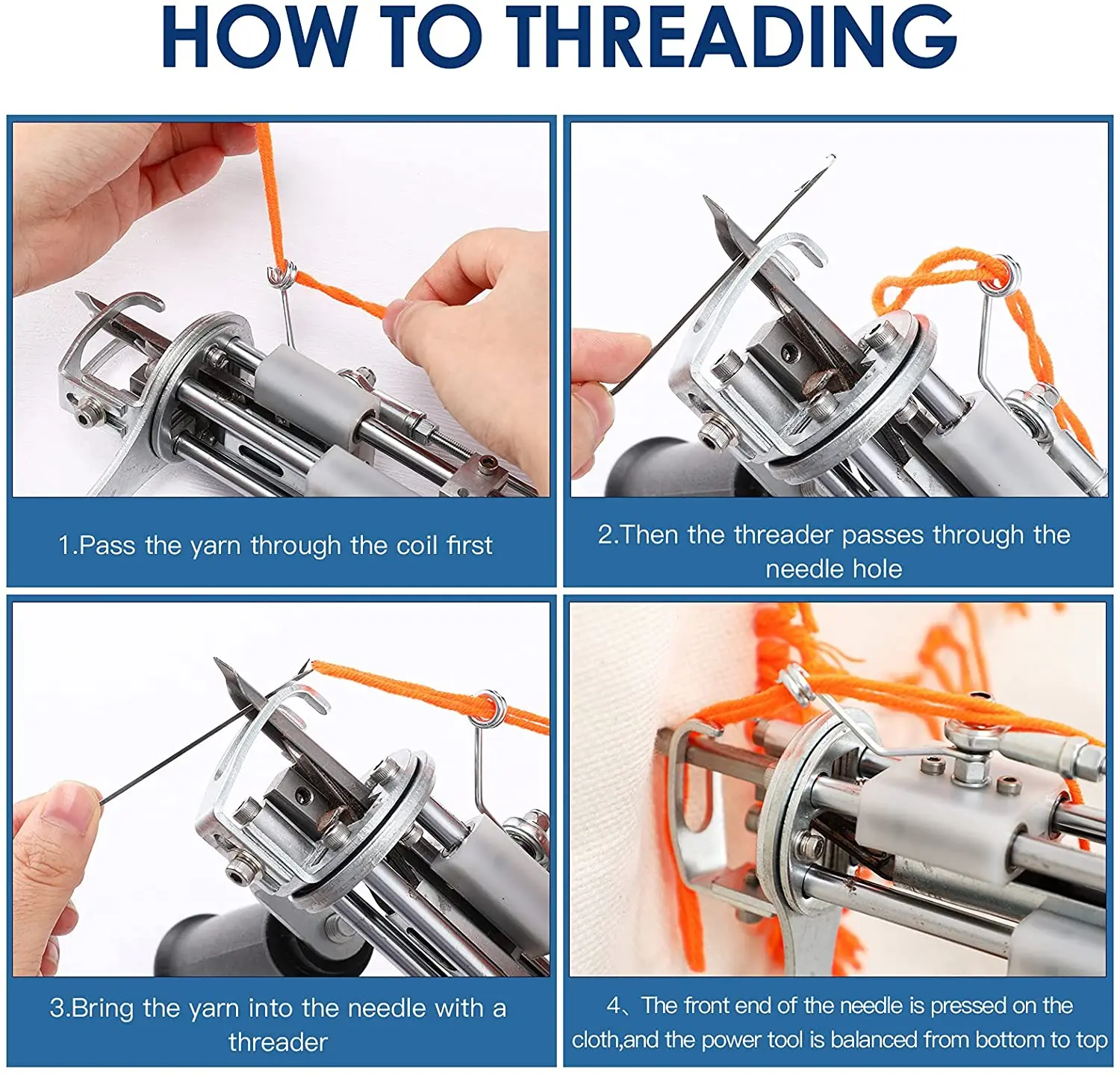 HOW TO THREADING

1.Pass the yarn through the coil first

2.Then the threader passes through the needle hole

3.Bring the yarn into the needle with a threader

4、The front end of the needle is pressed on the cloth,and the power tool is balanced from bottom to top