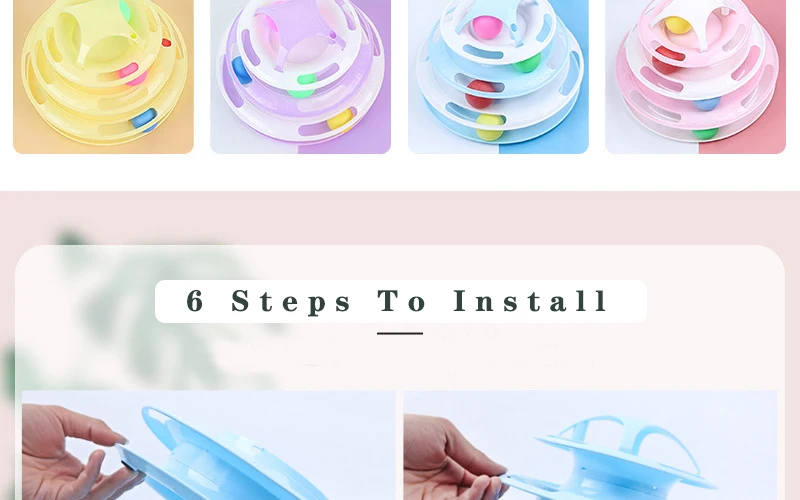 6 Steps To Install