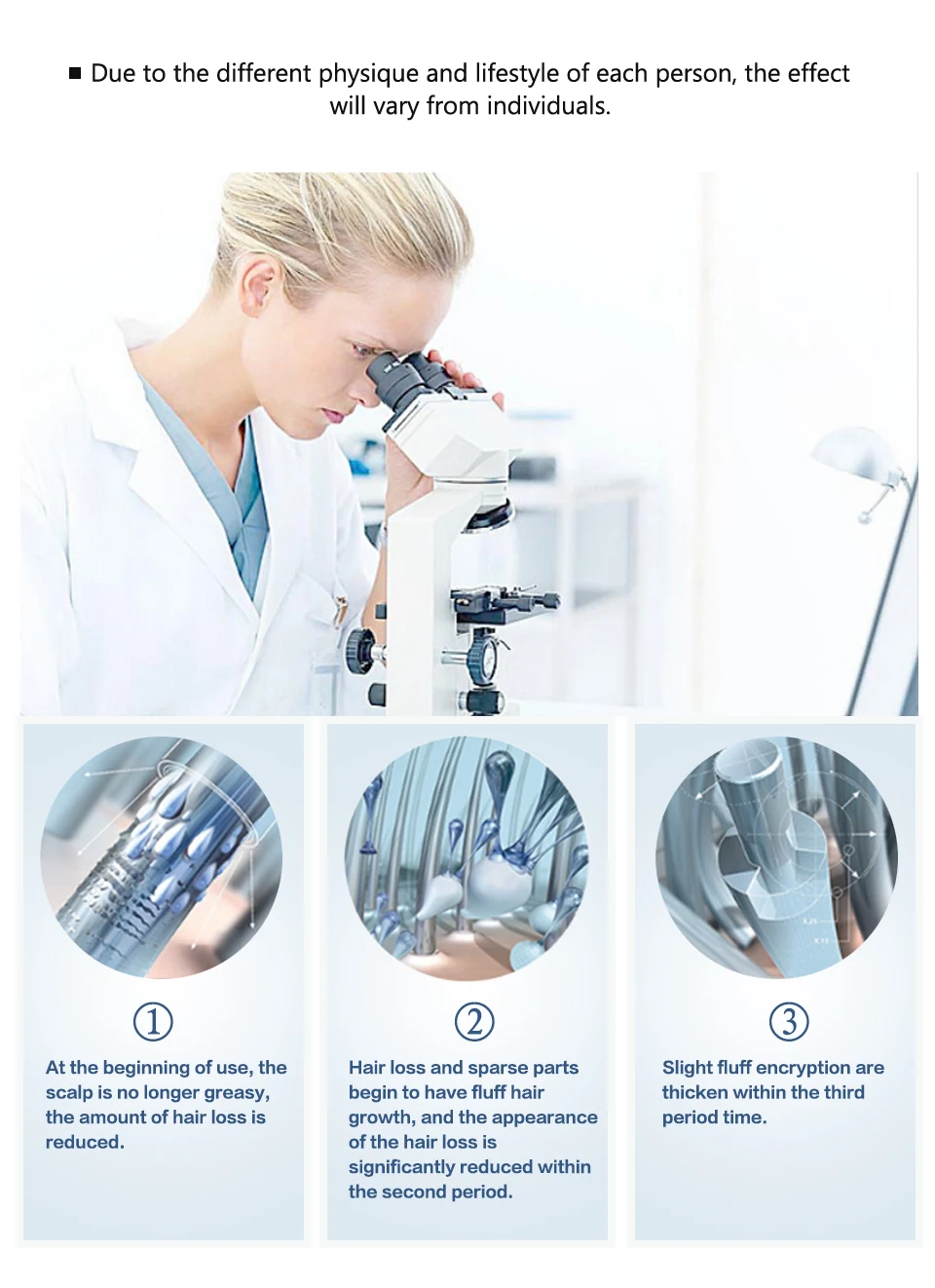 ■ Due to the different physique and lifestyle of each person, the effect will vary from individuals.

①

At the beginning of use, the scalp is no longer greasy, the amount of hair loss is reduced.

②

Hair loss and sparse parts begin to have fluff hair growth, and the appearance of the hair loss is significantly reduced within the second period.

③

Slight fluff encryption are thicken within the third period time.