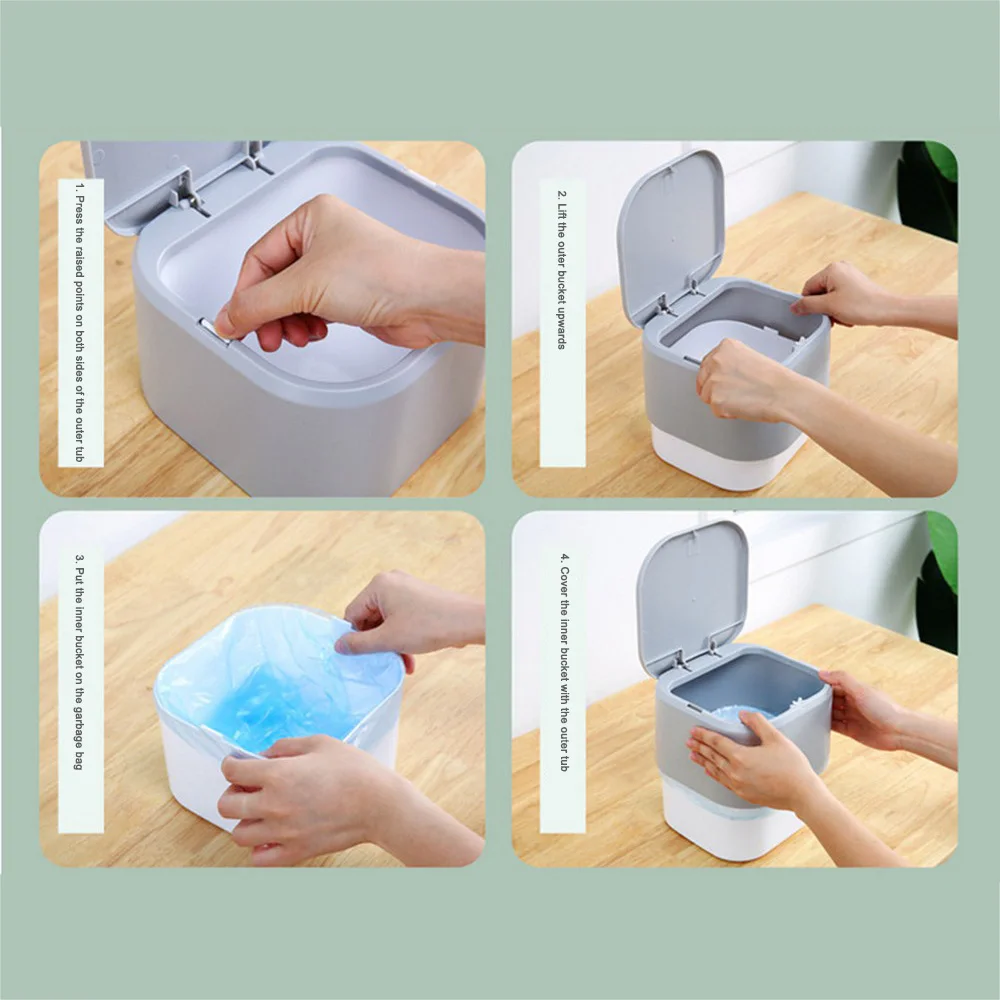 1. Press the raised points on both sides of the outer tub

2. Lift the outer bucket upwards

3. Put the inner bucket on the garbage bag

4. Cover the inner bucket with the outer tub