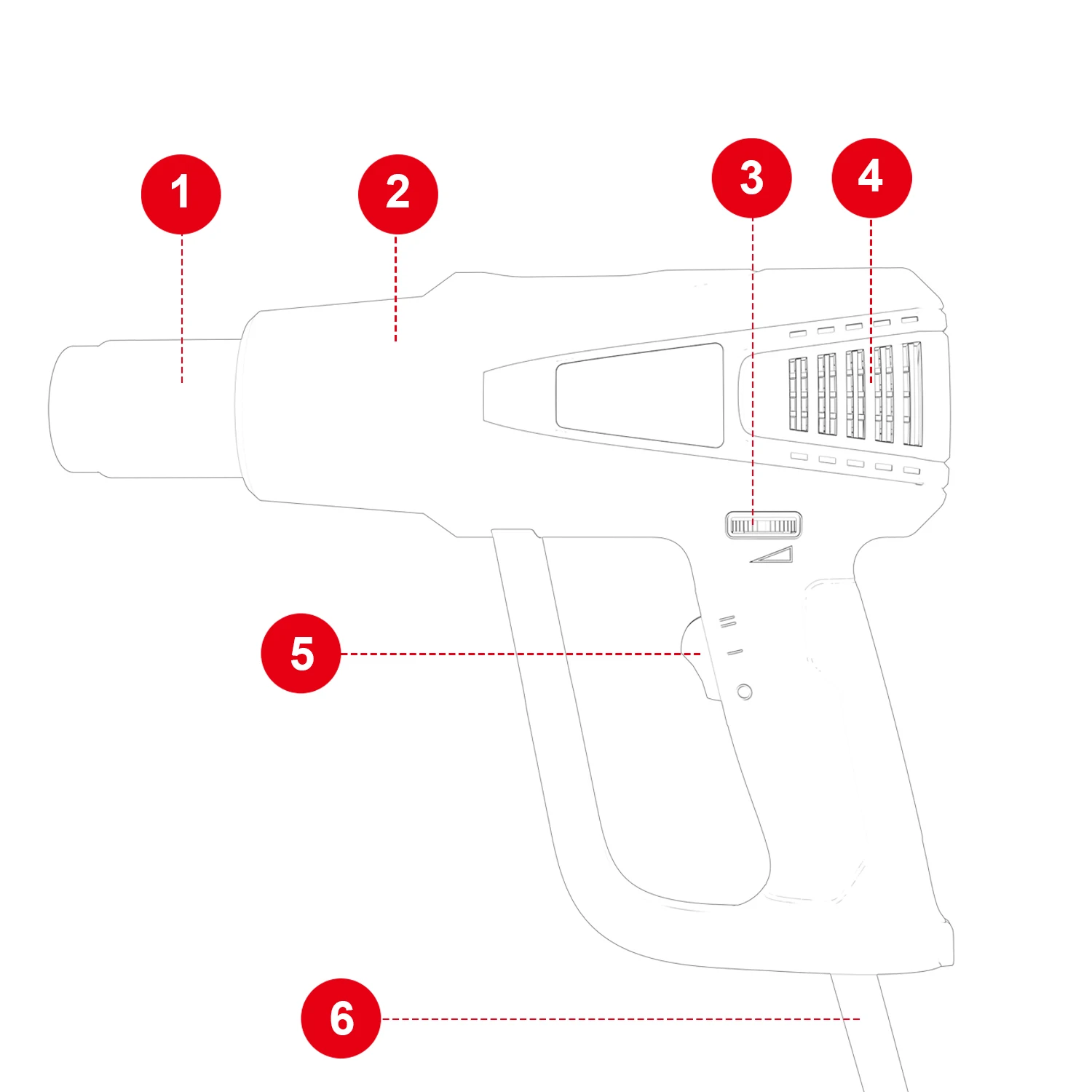 1
2
3
4
5
6