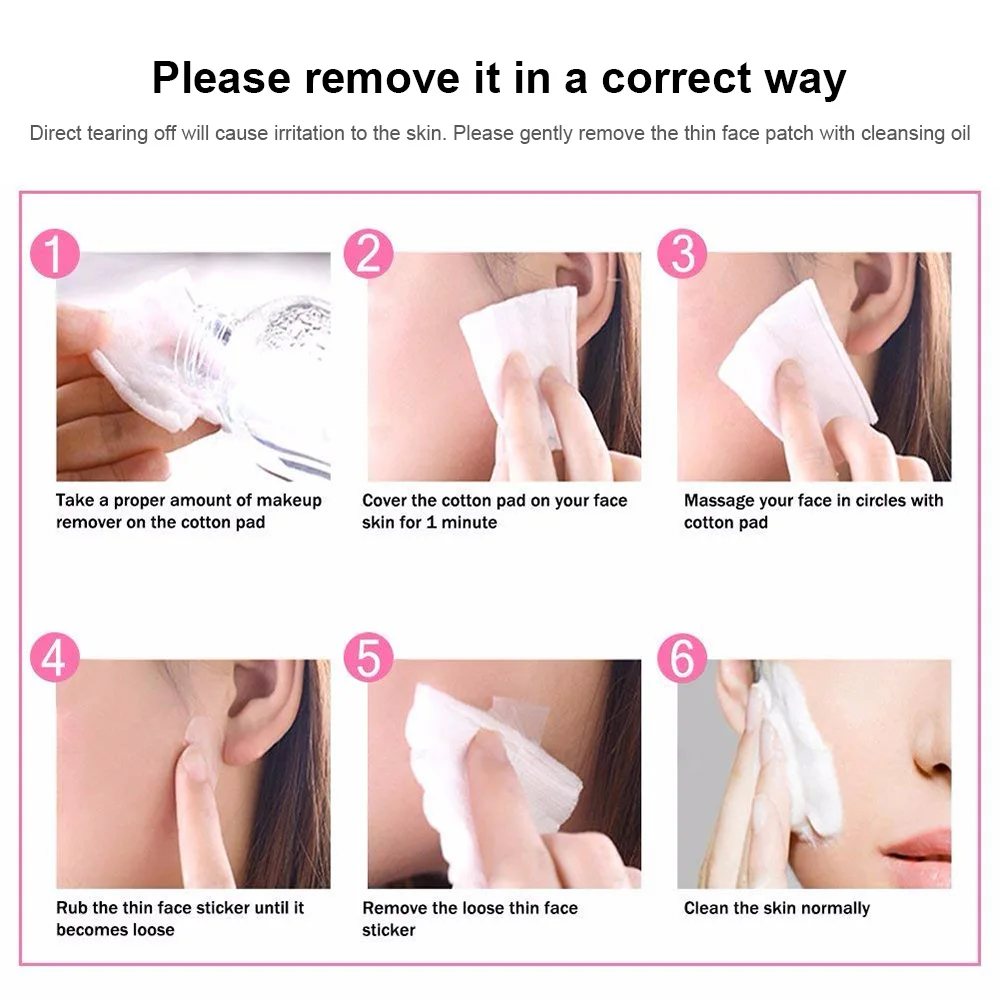 Please remove it in a correct way

Direct tearing off will cause irritation to the skin. Please gently remove the thin face patch with cleansing oil

1

Take a proper amount of makeup remover on the cotton pad

2

Cover the cotton pad on your face skin for 1 minute

3

Massage your face in circles with cotton pad

4

Rub the thin face sticker until it becomes loose

5

Remove the loose thin face sticker

6

Clean the skin normally