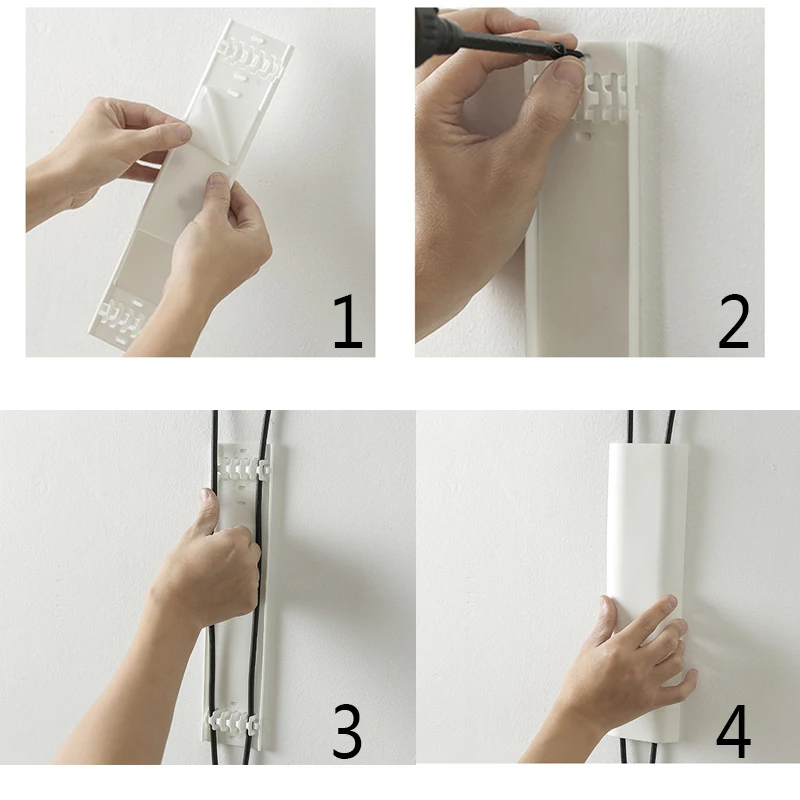 1

2

3

4