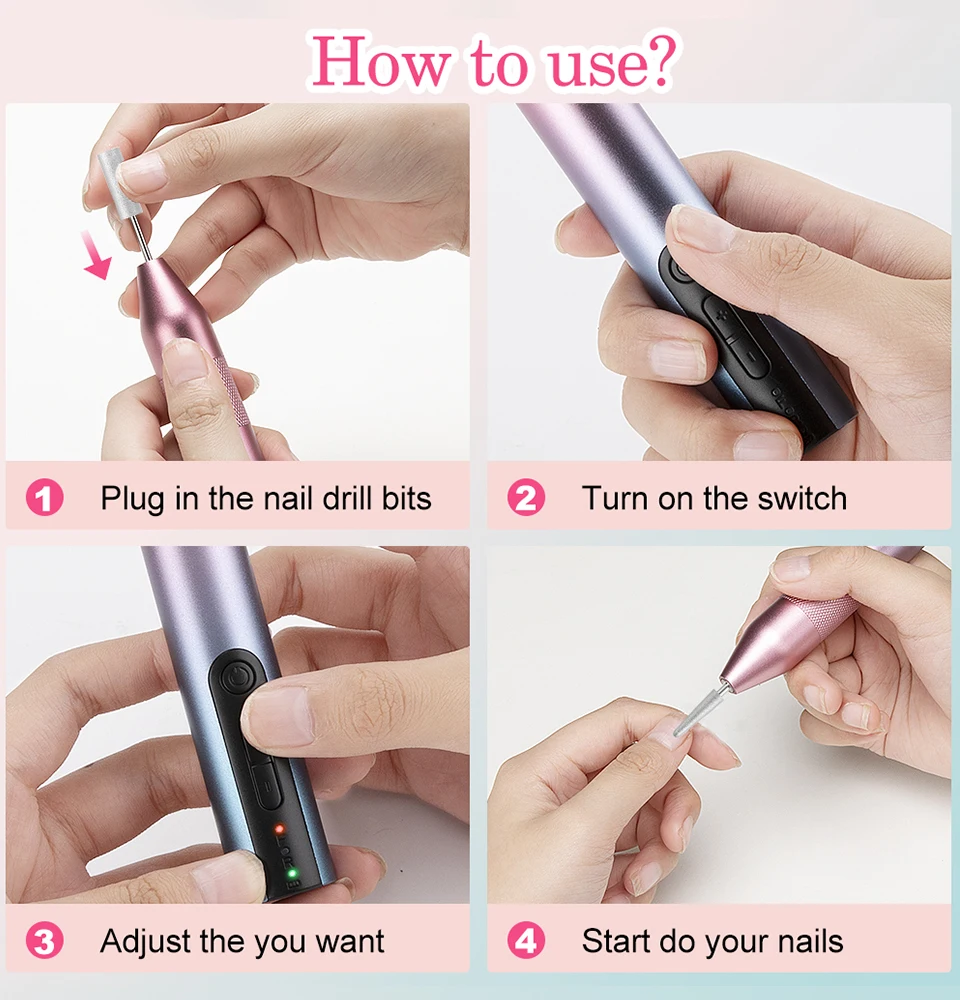 How to use?

1 Plug in the nail drill bits

2 Turn on the switch

3 Adjust the you want

4 Start do your nails