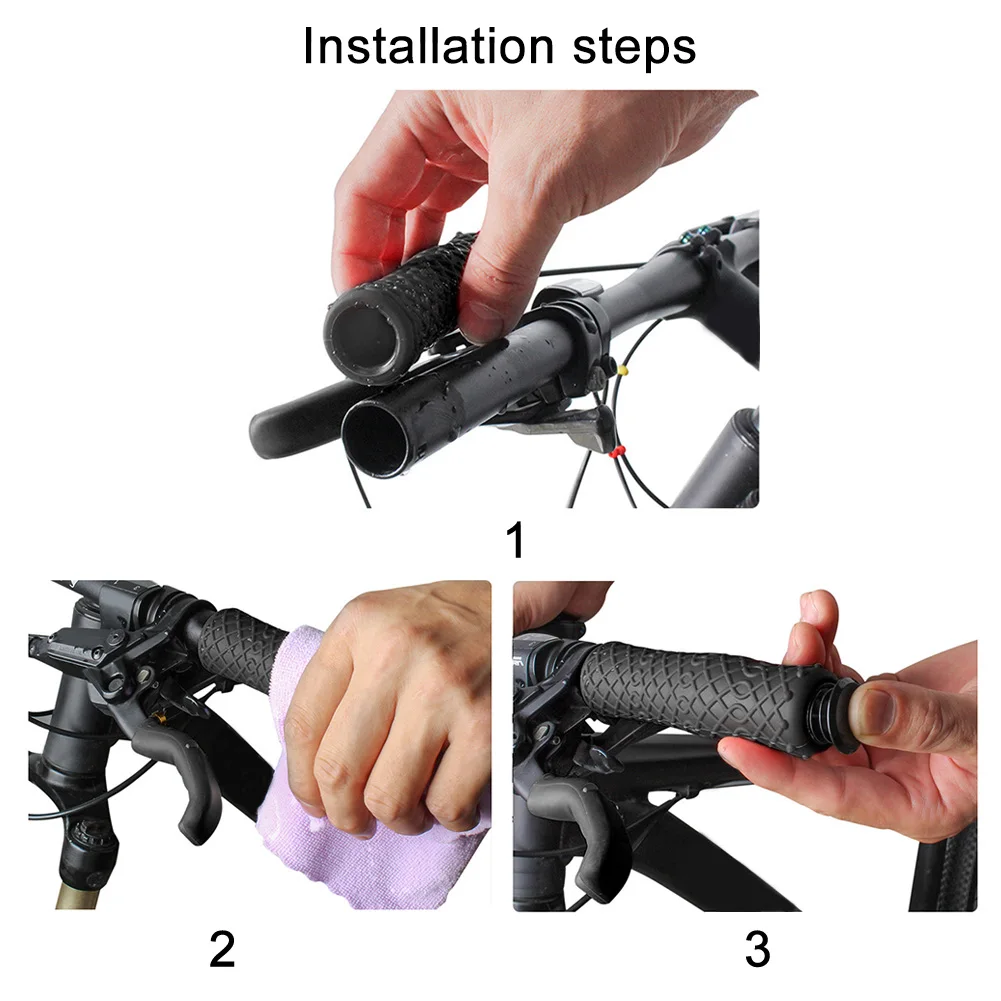 Installation steps

1

2

3