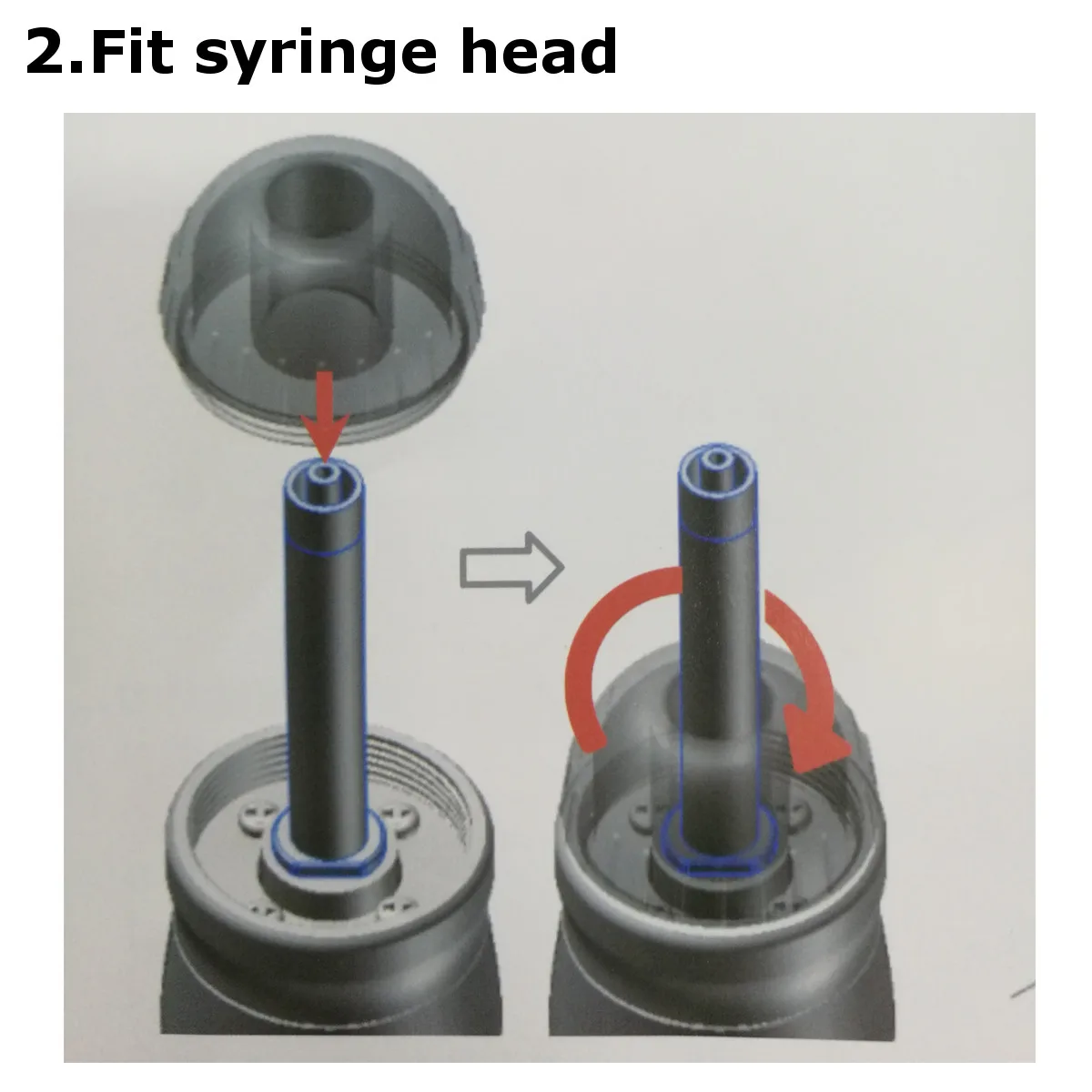 2.Fit syringe head