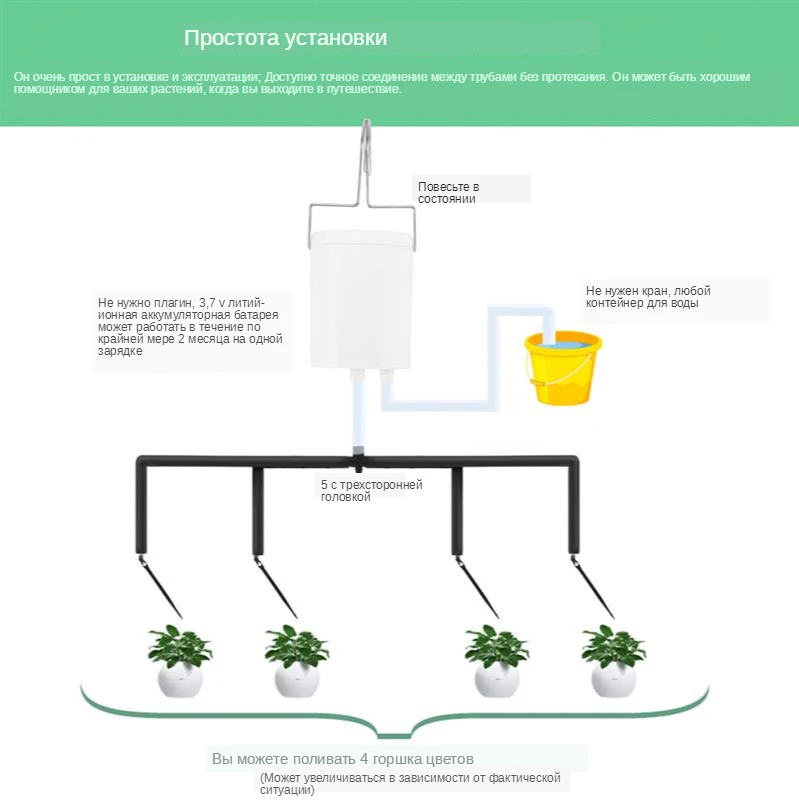 Простота установки

Он очень прост в установке и эксплуатации; Доступно точное соединение между трубами без протекания. Он может быть хорошим помощником для ваших растений, когда вы выходите в путешествие.

Повесьте в состоянии

Не нужно плагин, 3,7 v литий-ионная аккумуляторная батарея может работать в течение по крайней мере 2 месяца на одной зарядке

Не нужен кран, любой контейнер для воды

5 с трехсторонней головкой

Вы можете поливать 4 горшка цветов

(Может увеличиваться в зависимости от фактической ситуации)