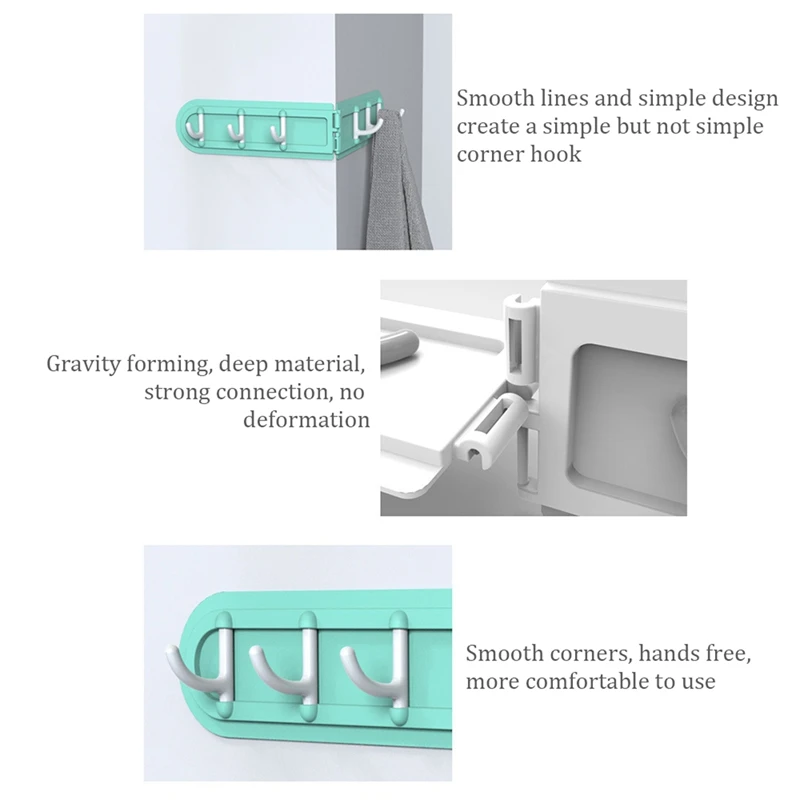 Smooth lines and simple design create a simple but not simple corner hook

Gravity forming, deep material, strong connection, no deformation

Smooth corners, hands free, more comfortable to use