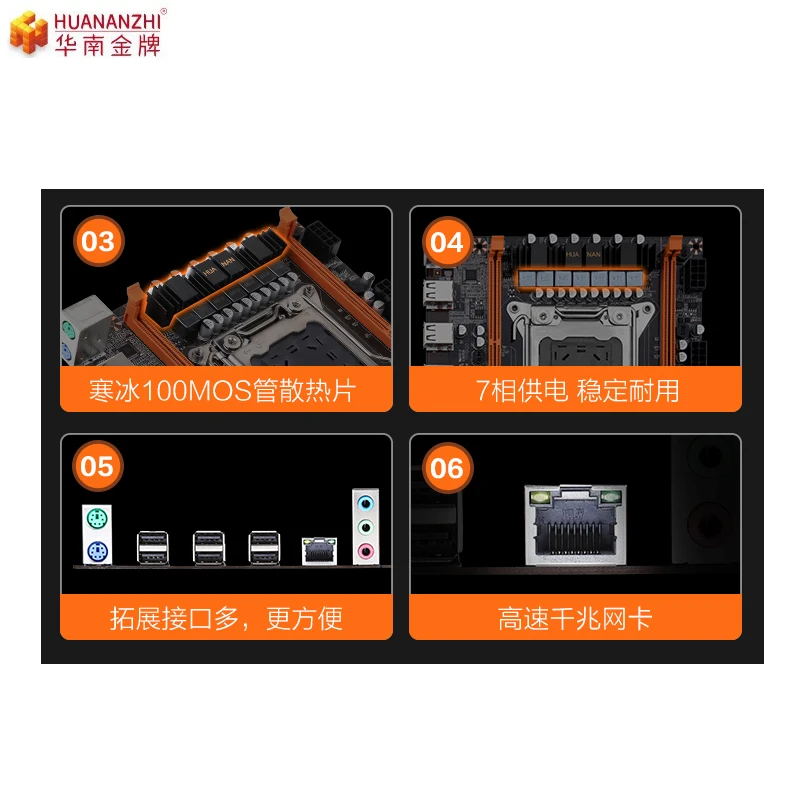 HUANANZHI®
华南金牌

03
HUA NAN
寒冰100MOS管散热片

04
HUA NAN
7相供电 稳定耐用

05
拓展接口多，更方便

06
高速千兆网卡