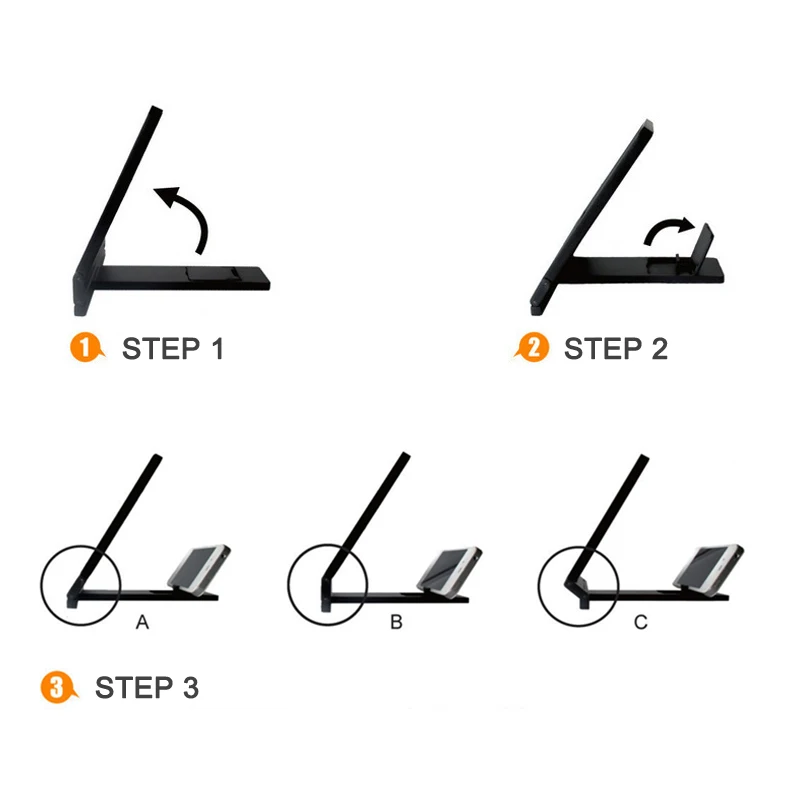 1 STEP 1

2 STEP 2

A

B

C

3 STEP 3