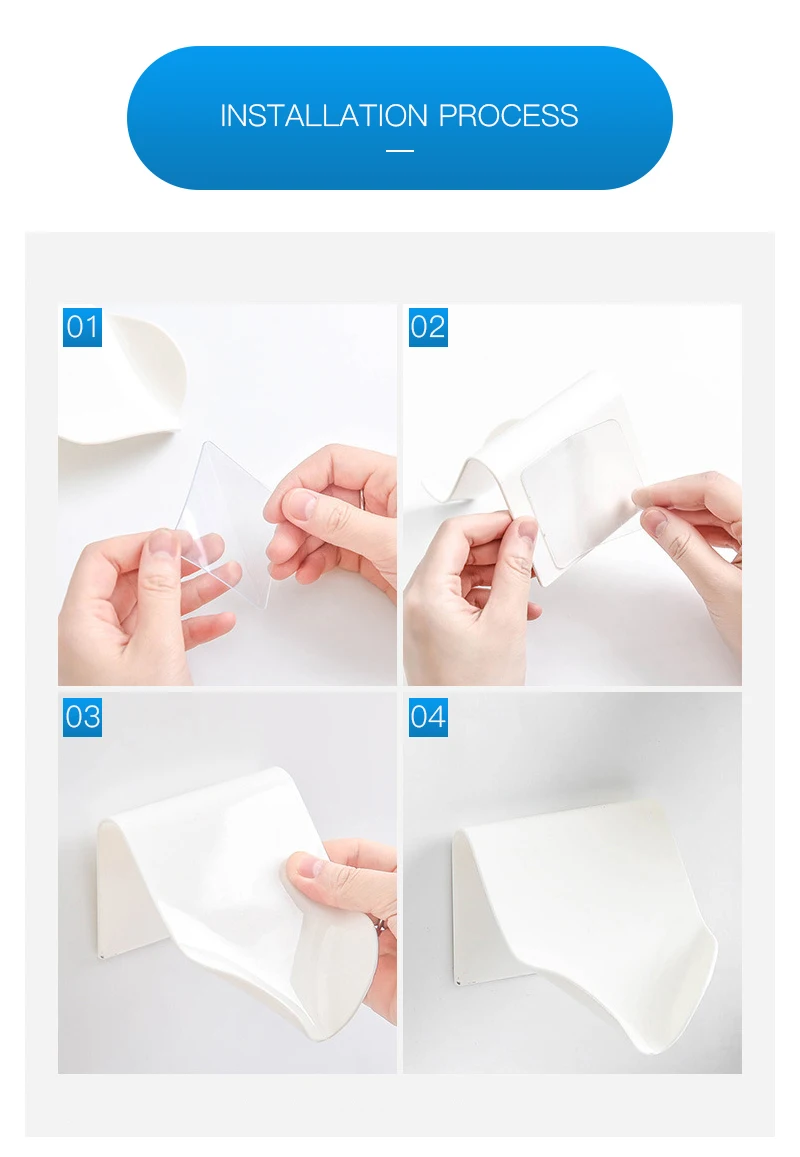 INSTALLATION PROCESS

01

02

03

04